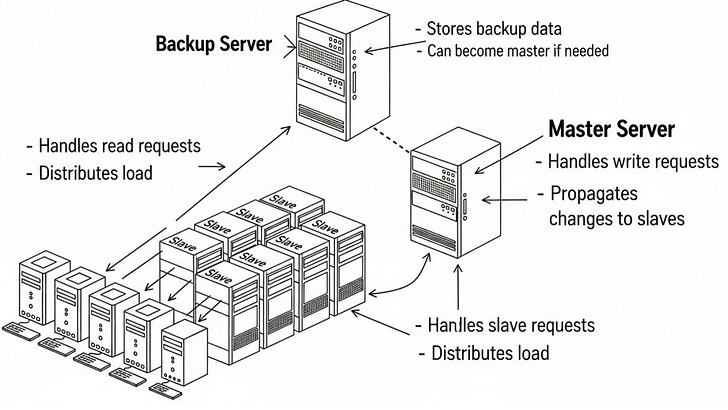 Backup Server

- Stores backup data
- Can become master if needed

- Handles read requests
- Distributes load

Master Server
- Handles write requests
- Propagates changes to slaves

Slave
Slave
Slave
Slave
Slave
Slave
Slave

- Hanlles slave requests
- Distributes load