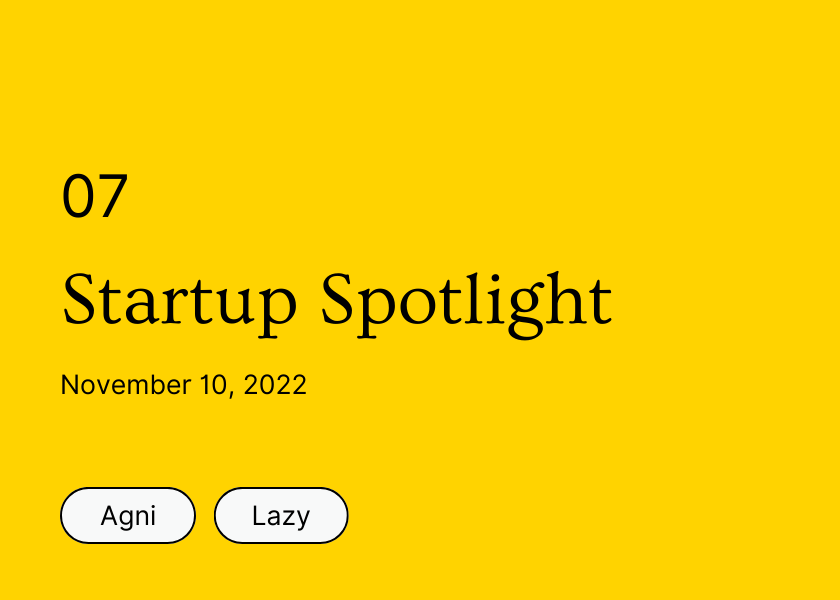 07

Startup Spotlight

November 10, 2022

Agni Lazy