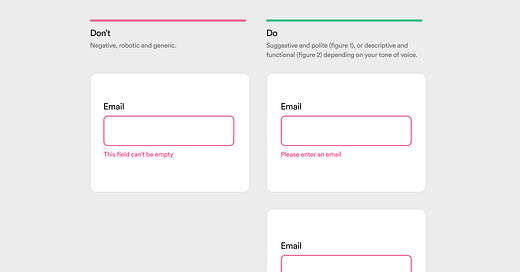 Don't

Negative, robotic and generic.

Email

This field can't be empty

Do

Suggestive and polite (figure 1), or descriptive and functional (figure 2) depending on your tone of voice.

Email

Please enter an email

Email