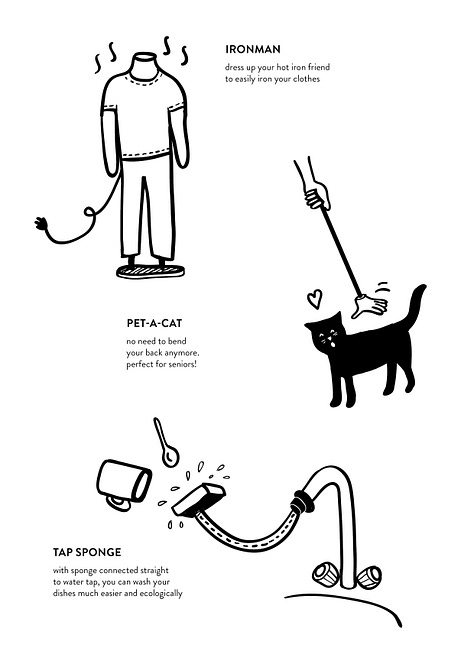 IRONMAN

dress up your hot iron friend to easily iron your clothes

PET-A-CAT

no need to bend your back anymore. perfect for seniors!

TAP SPONGE

with sponge connected straight to water tap, you can wash your dishes much easier and ecologically