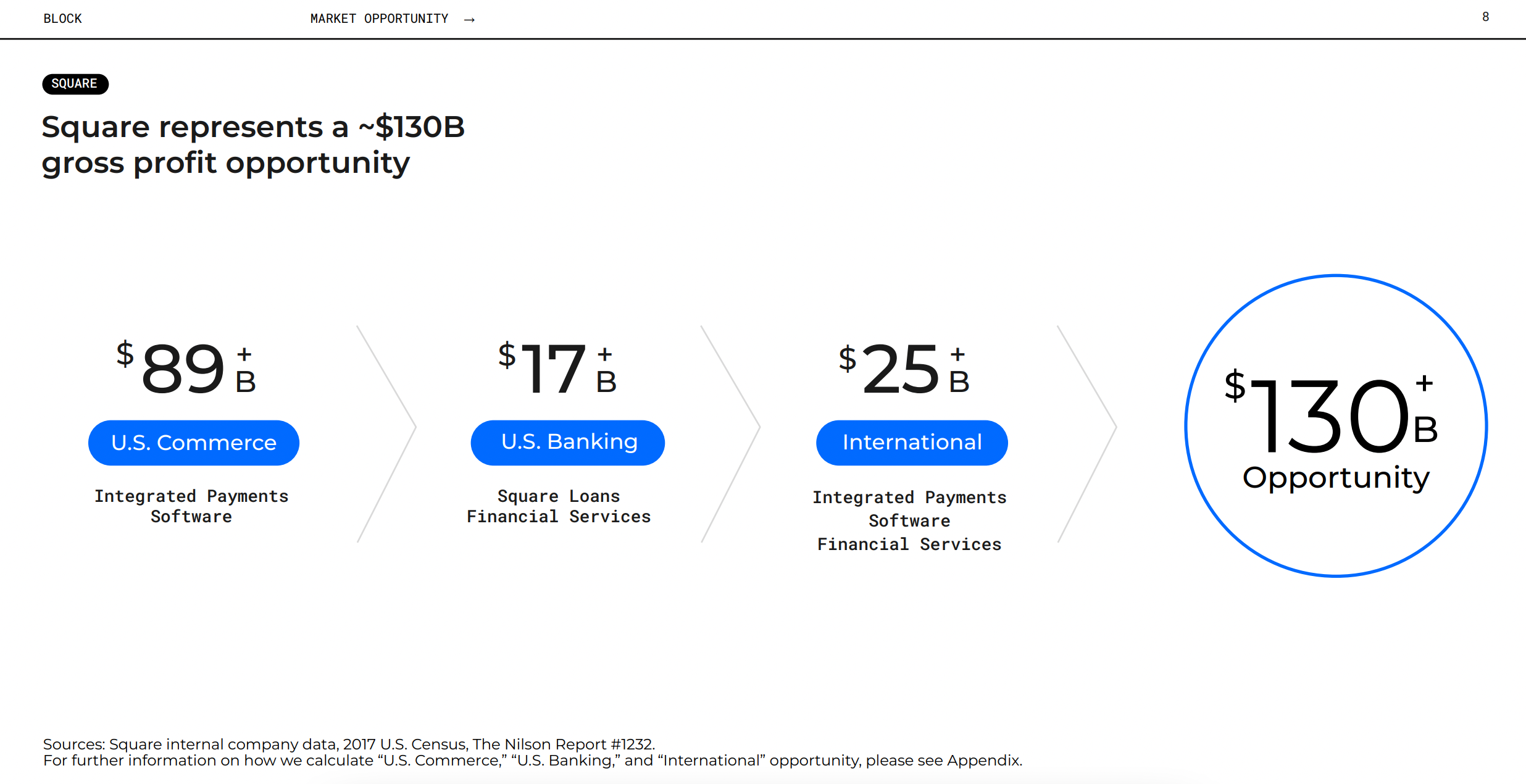 BLOCK

MARKET OPPORTUNITY →

8

SQUARE

Square represents a ~$130B gross profit opportunity

$89+B

U.S. Commerce

Integrated Payments
Software

$17+B

U.S. Banking

Square Loans
Financial Services

$25+B

International

Integrated Payments
Software
Financial Services

$130+B
Opportunity

Sources: Square internal company data, 2017 U.S. Census, The Nilson Report #1232.
For further information on how we calculate "U.S. Commerce," "U.S. Banking," and "International" opportunity, please see Appendix.