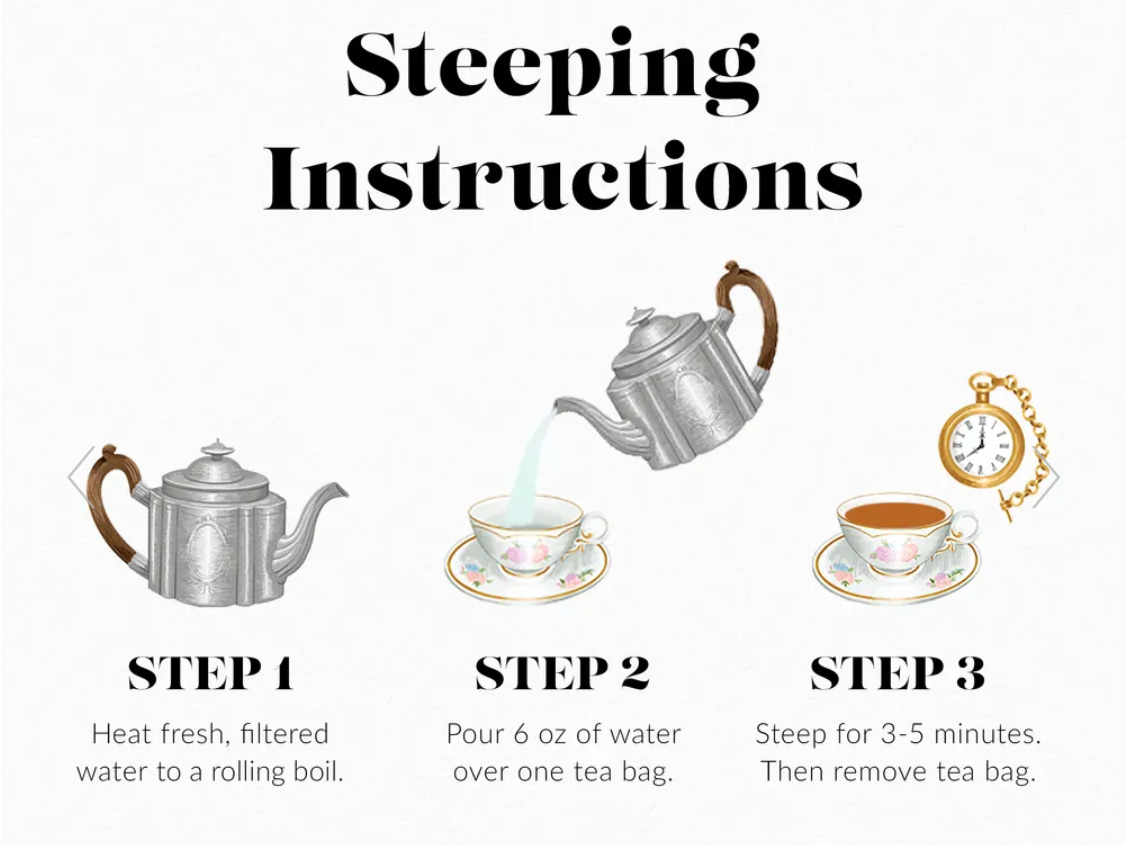 Steeping Instructions

STEP 1

Heat fresh, filtered water to a rolling boil.

STEP 2

Pour 6 oz of water over one tea bag.

STEP 3

Steep for 3-5 minutes. Then remove tea bag.