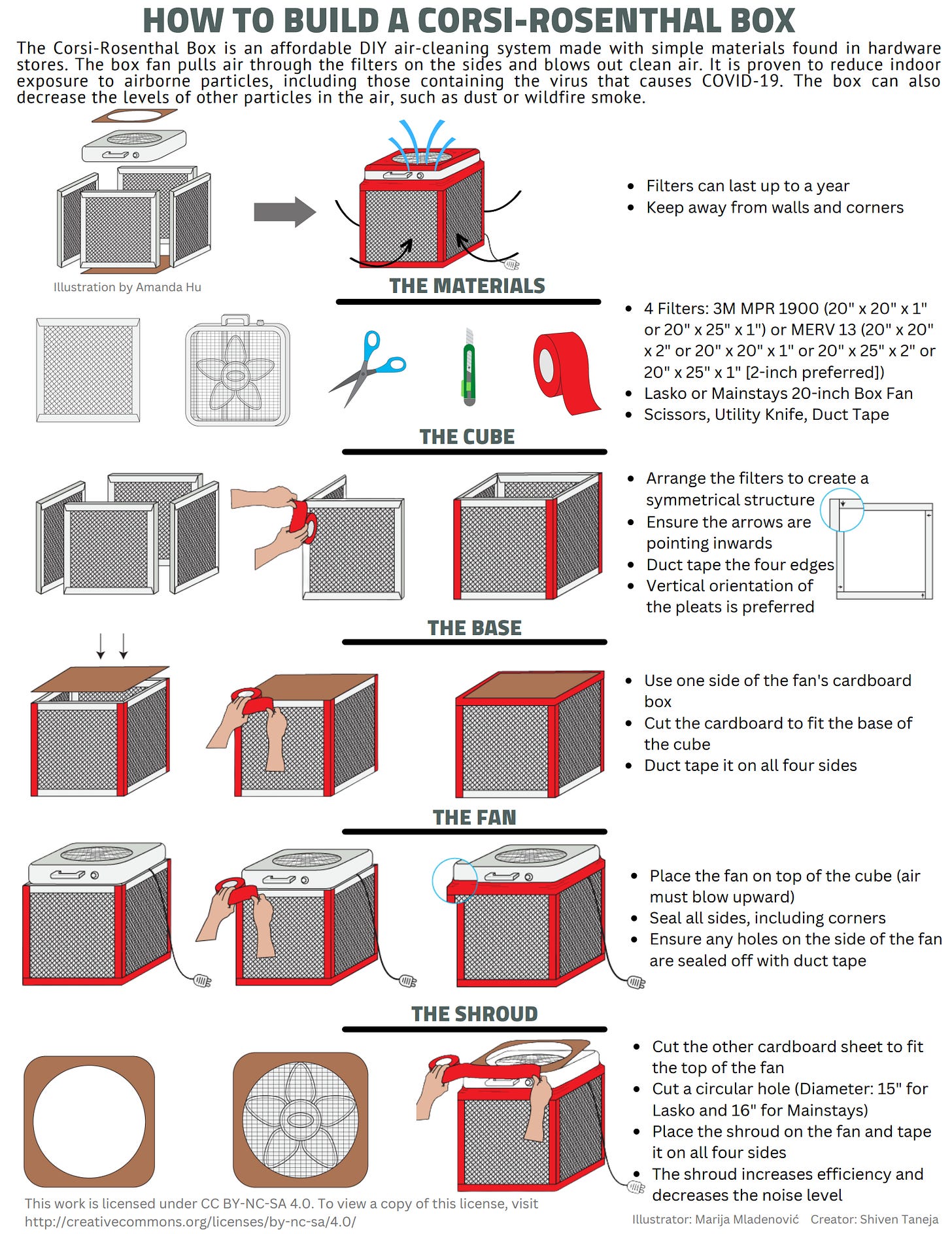 HOW TO BUILD A CORSI-ROSENTHAL BOX

The Corsi-Rosenthal Box is an affordable DIY air-cleaning system made with simple materials found in hardware stores. The box fan pulls air through the filters on the sides and blows out clean air. It is proven to reduce indoor exposure to airborne particles, including those containing the virus that causes COVID-19. The box can also decrease the levels of other particles in the air, such as dust or wildfire smoke.

Illustration by Amanda Hu

- Filters can last up to a year
- Keep away from walls and corners

THE MATERIALS

- 4 Filters: 3M MPR 1900 (20" x 20" x 1" or 20" x 25" x 1") or MERV 13 (20" x 20" x 2" or 20" x 20" x 1" or 20" x 25" x 2" or 20" x 25" x 1" [2-inch preferred])
- Lasko or Mainstays 20-inch Box Fan
- Scissors, Utility Knife, Duct Tape

THE CUBE

- Arrange the filters to create a symmetrical structure
- Ensure the arrows are pointing inwards
- Duct tape the four edges
- Vertical orientation of the pleats is preferred

THE BASE

- Use one side of the fan's cardboard box
- Cut the cardboard to fit the base of the cube
- Duct tape it on all four sides

THE FAN

- Place the fan on top of the cube (air must blow upward)
- Seal all sides, including corners
- Ensure any holes on the side of the fan are sealed off with duct tape

THE SHROUD

- Cut the other cardboard sheet to fit the top of the fan
- Cut a circular hole (Diameter: 15" for Lasko and 16" for Mainstays)
- Place the shroud on the fan and tape it on all four sides
- The shroud increases efficiency and decreases the noise level

This work is licensed under CC BY-NC-SA 4.0. To view a copy of this license, visit http://creativecommons.org/licenses/by-nc-sa/4.0/

Illustrator: Marija Mladenović Creator: Shiven Taneja