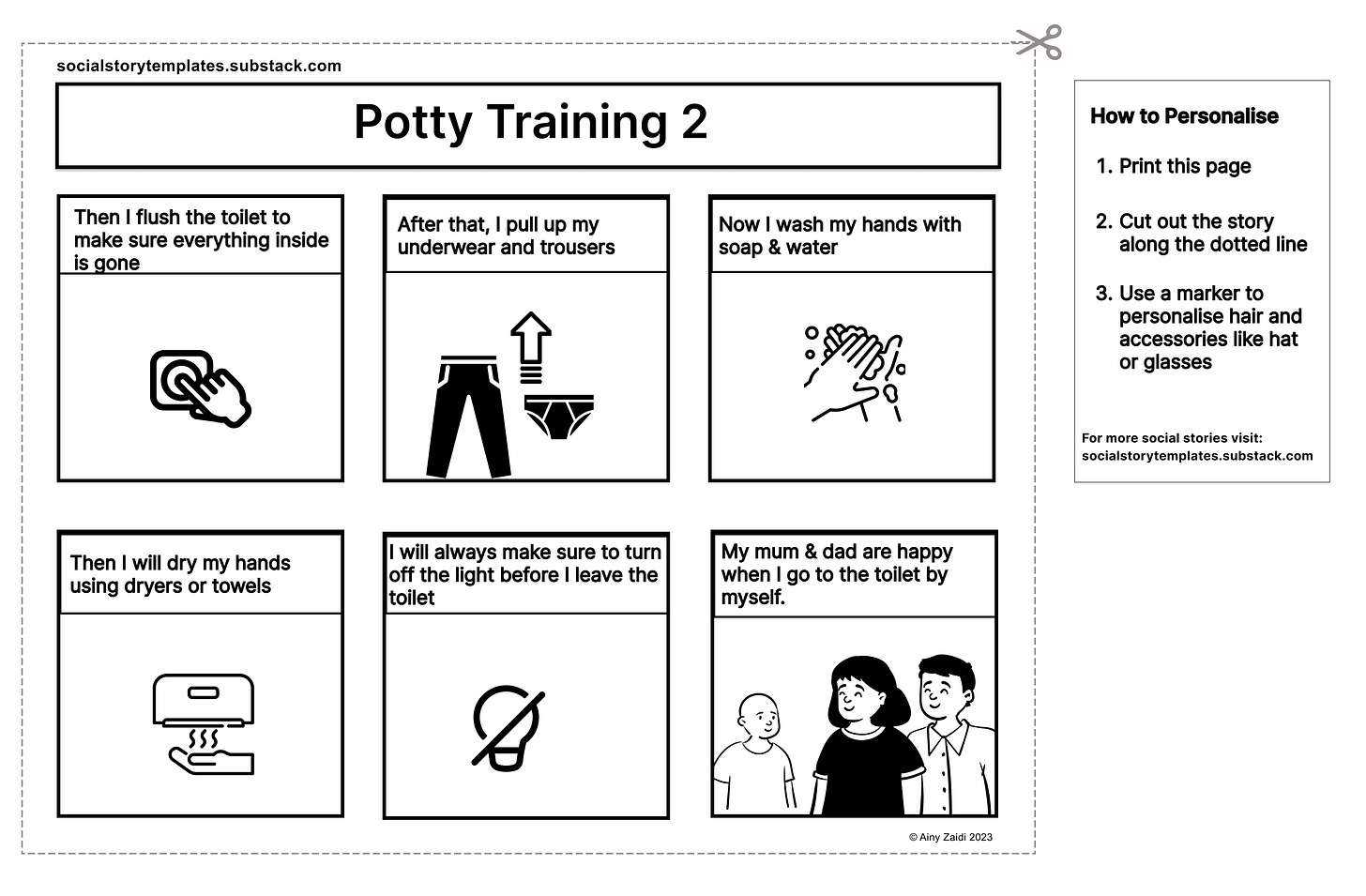 socialstorytemplates.substack.com

Potty Training 2

Then I flush the toilet to make sure everything inside is gone

After that, I pull up my underwear and trousers

Now I wash my hands with soap & water

Then I will dry my hands using dryers or towels

I will always make sure to turn off the light before I leave the toilet

My mum & dad are happy when I go to the toilet by myself.

© Ainy Zaidi 2023

How to Personalise

1. Print this page

2. Cut out the story along the dotted line

3. Use a marker to personalise hair and accessories like hat or glasses

For more social stories visit: socialstorytemplates.substack.com