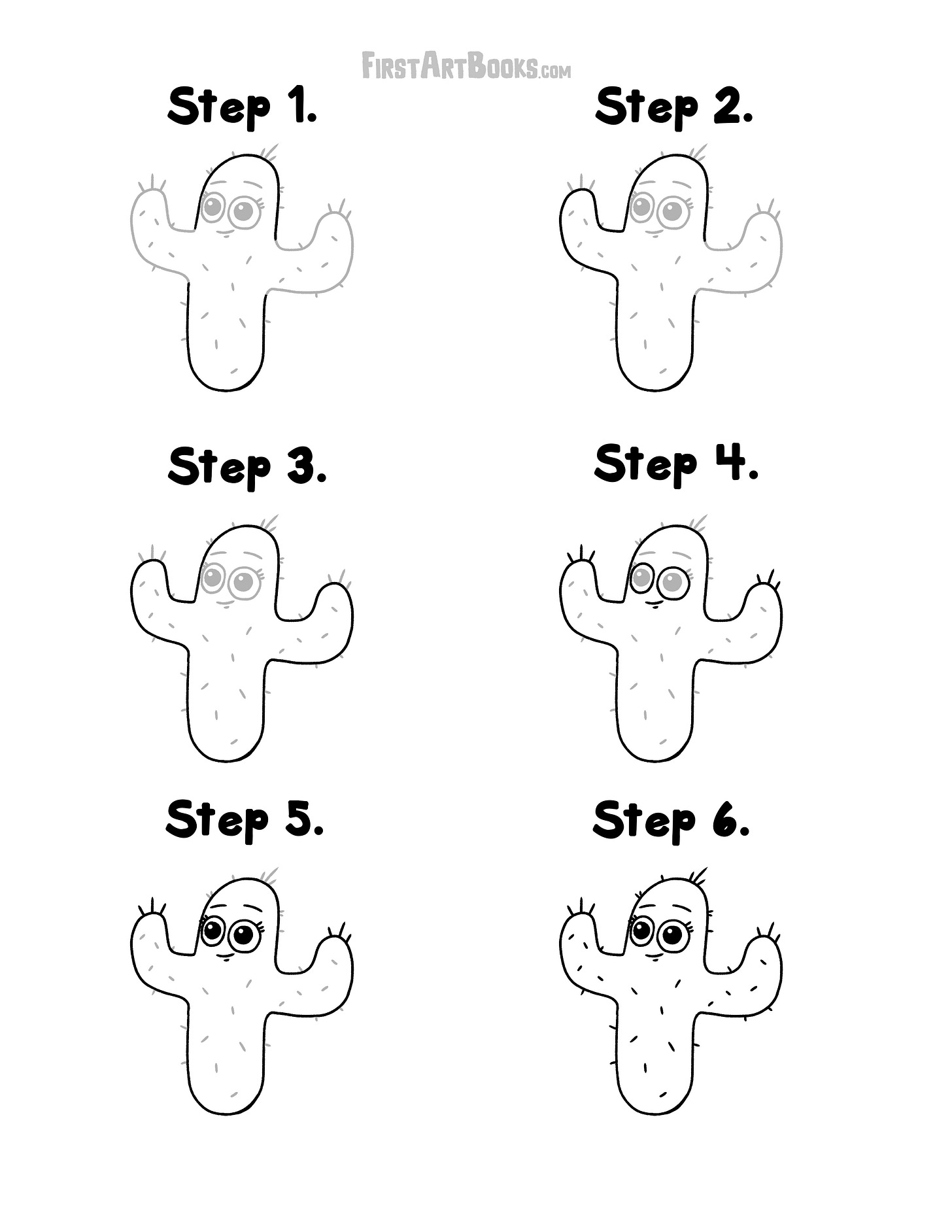 FirstArtBooks.com

Step 1.

Step 2.

Step 3.

Step 4.

Step 5.

Step 6.