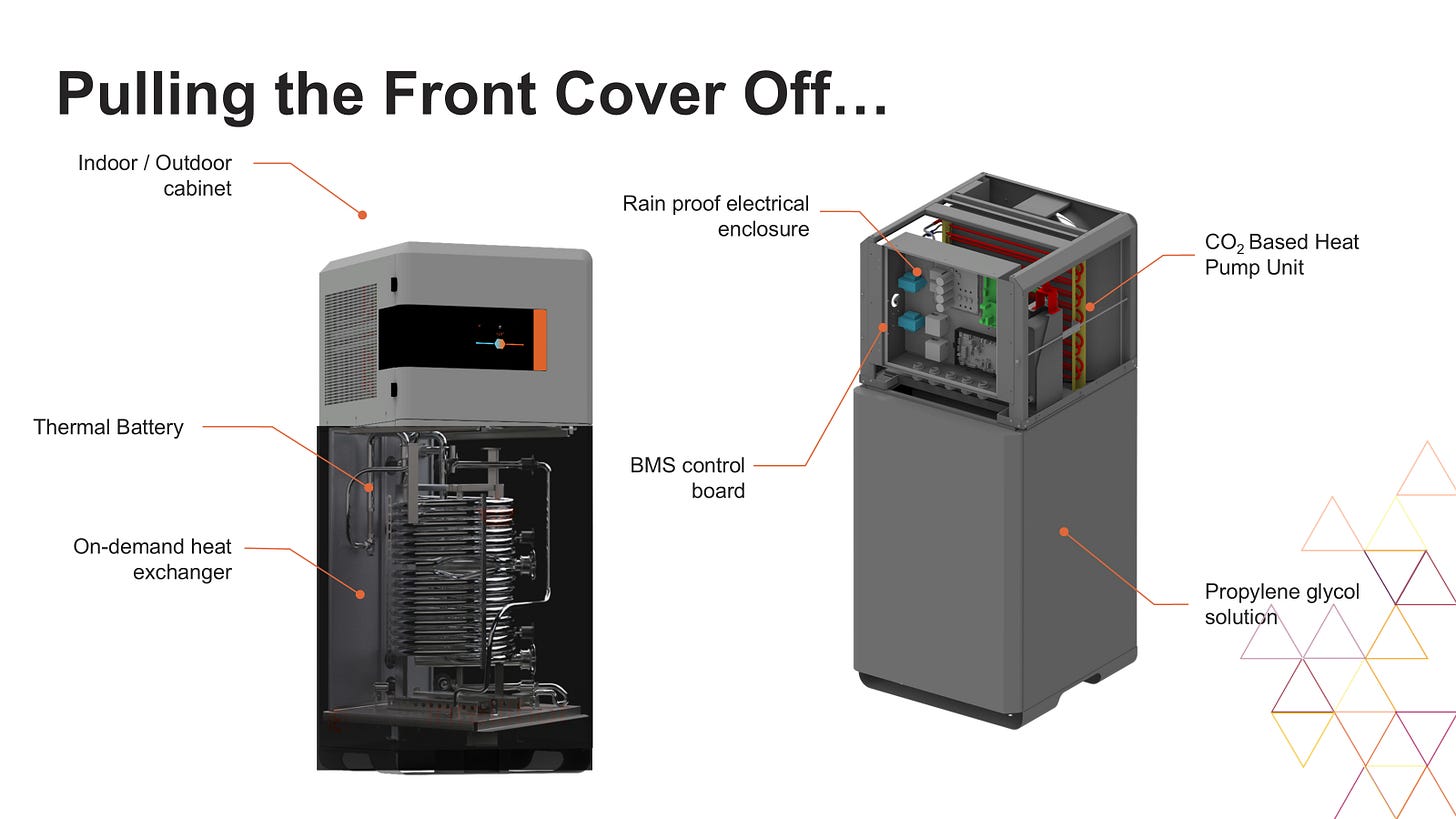 Pulling the Front Cover Off…

Indoor / Outdoor cabinet

Thermal Battery

On-demand heat exchanger

Rain proof electrical enclosure

BMS control board

$CO_2$ Based Heat Pump Unit

Propylene glycol solution