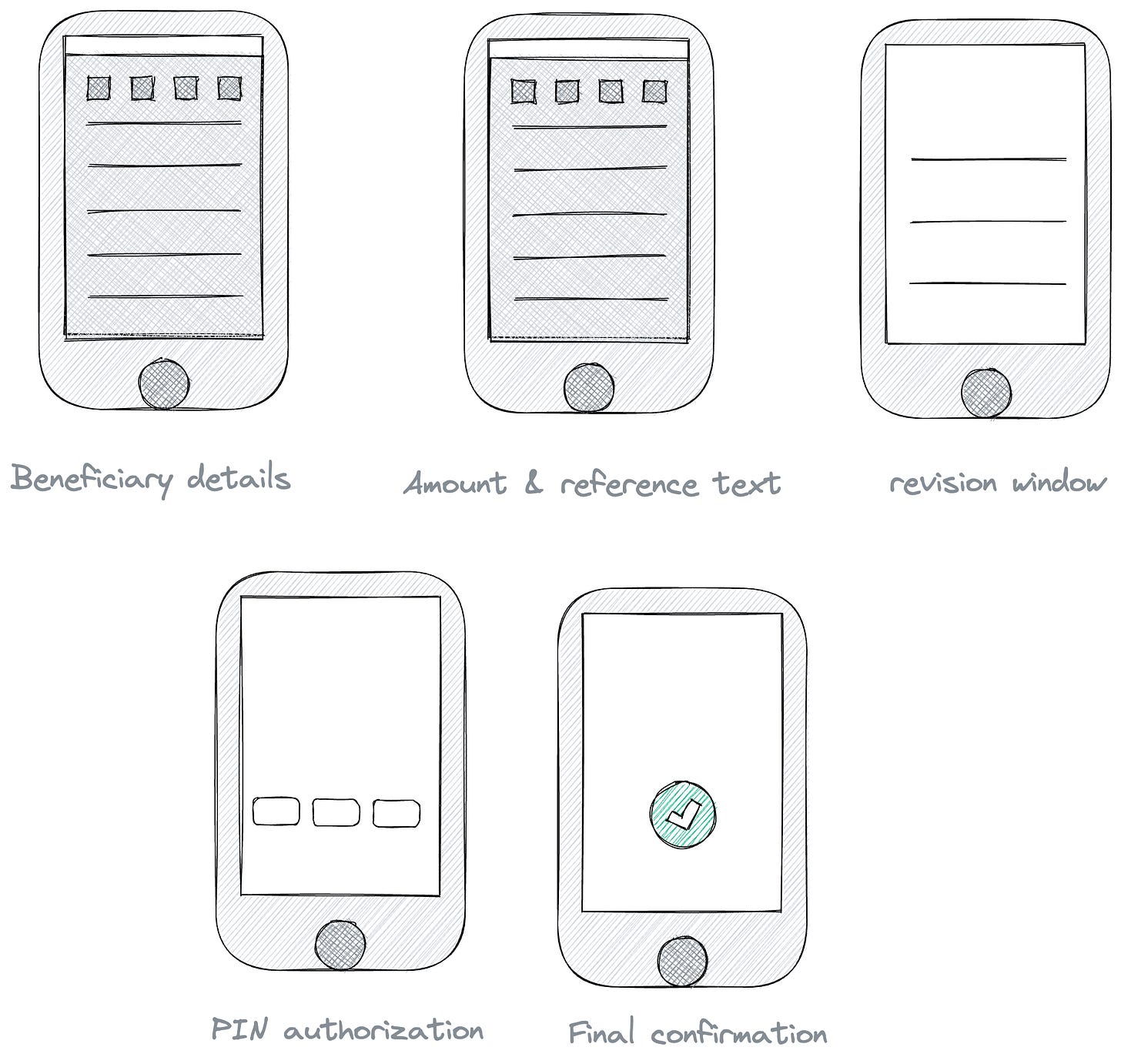 Beneficiary details

Amount & reference text

revision window

PIN authorization

Final confirmation