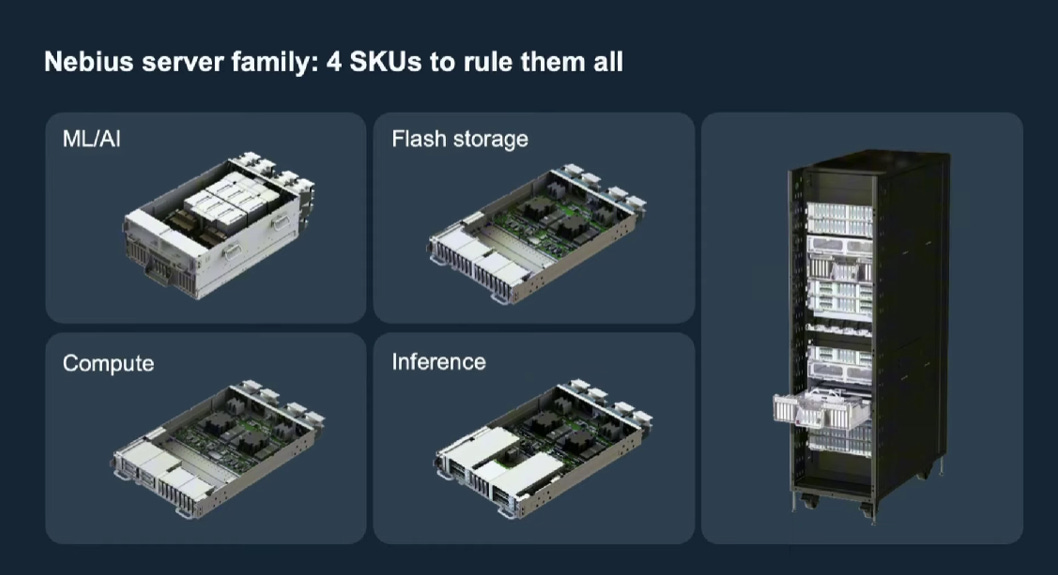 Nebius server family: 4 SKUs to rule them all

ML/AI

Flash storage

Compute

Inference