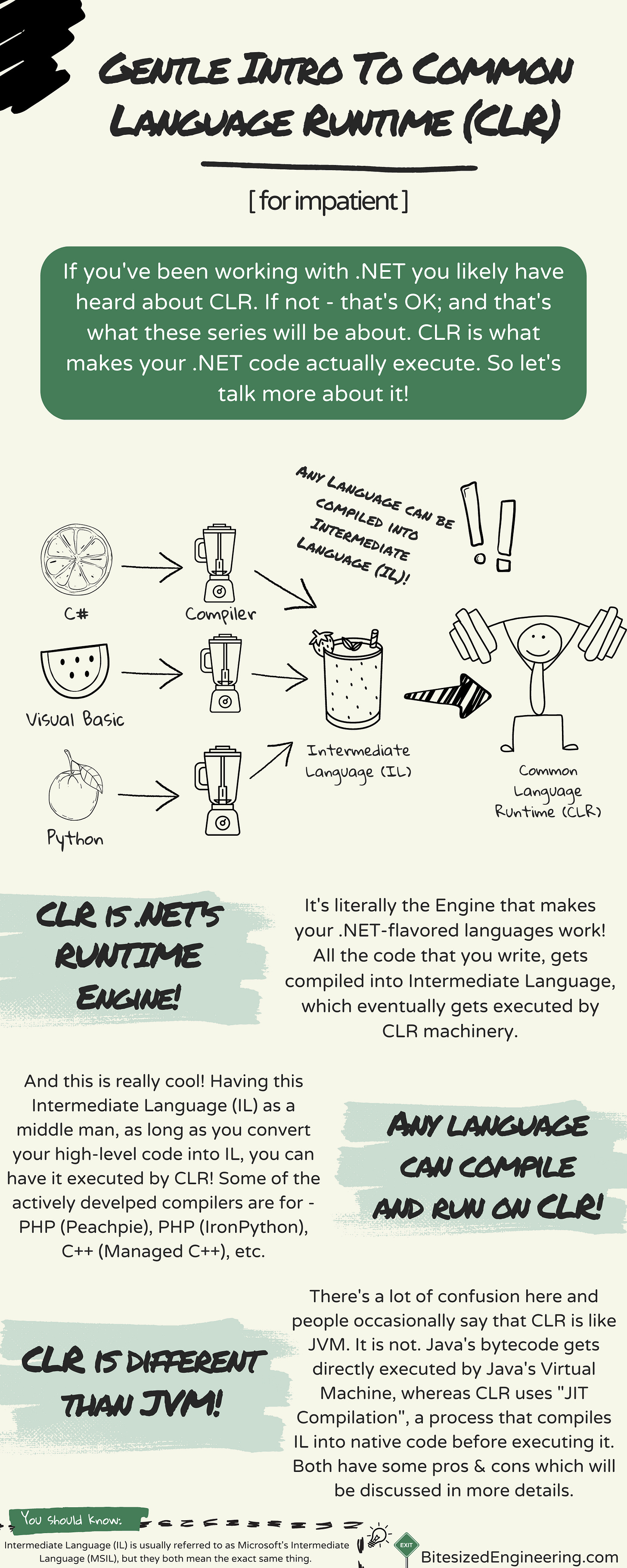 GENTLE INTRO TO COMMON LANGUAGE RUNTIME (CLR)

[ for impatient ]

If you've been working with .NET you likely have heard about CLR. If not - that's OK; and that's what these series will be about. CLR is what makes your .NET code actually execute. So let's talk more about it!

ANY LANGUAGE CAN BE COMPILED INTO INTERMEDIATE LANGUAGE (IL)!

C#

Compiler

Visual Basic

Python

Intermediate Language (IL)

Common Language Runtime (CLR)

CLR IS .NET'S RUNTIME ENGINE!

It's literally the Engine that makes your .NET-flavored languages work! All the code that you write, gets compiled into Intermediate Language, which eventually gets executed by CLR machinery.

And this is really cool! Having this Intermediate Language (IL) as a middle man, as long as you convert your high-level code into IL, you can have it executed by CLR! Some of the actively develped compilers are for - PHP (Peachpie), PHP (IronPython), C++ (Managed C++), etc.

ANY LANGUAGE CAN COMPILE AND RUN ON CLR!

CLR IS DIFFERENT THAN JVM!

There's a lot of confusion here and people occasionally say that CLR is like JVM. It is not. Java's bytecode gets directly executed by Java's Virtual Machine, whereas CLR uses "JIT Compilation", a process that compiles IL into native code before executing it. Both have some pros & cons which will be discussed in more details.

You should know:

Intermediate Language (IL) is usually referred to as Microsoft's Intermediate Language (MSIL), but they both mean the exact same thing.

EXIT

BitesizedEngineering.com