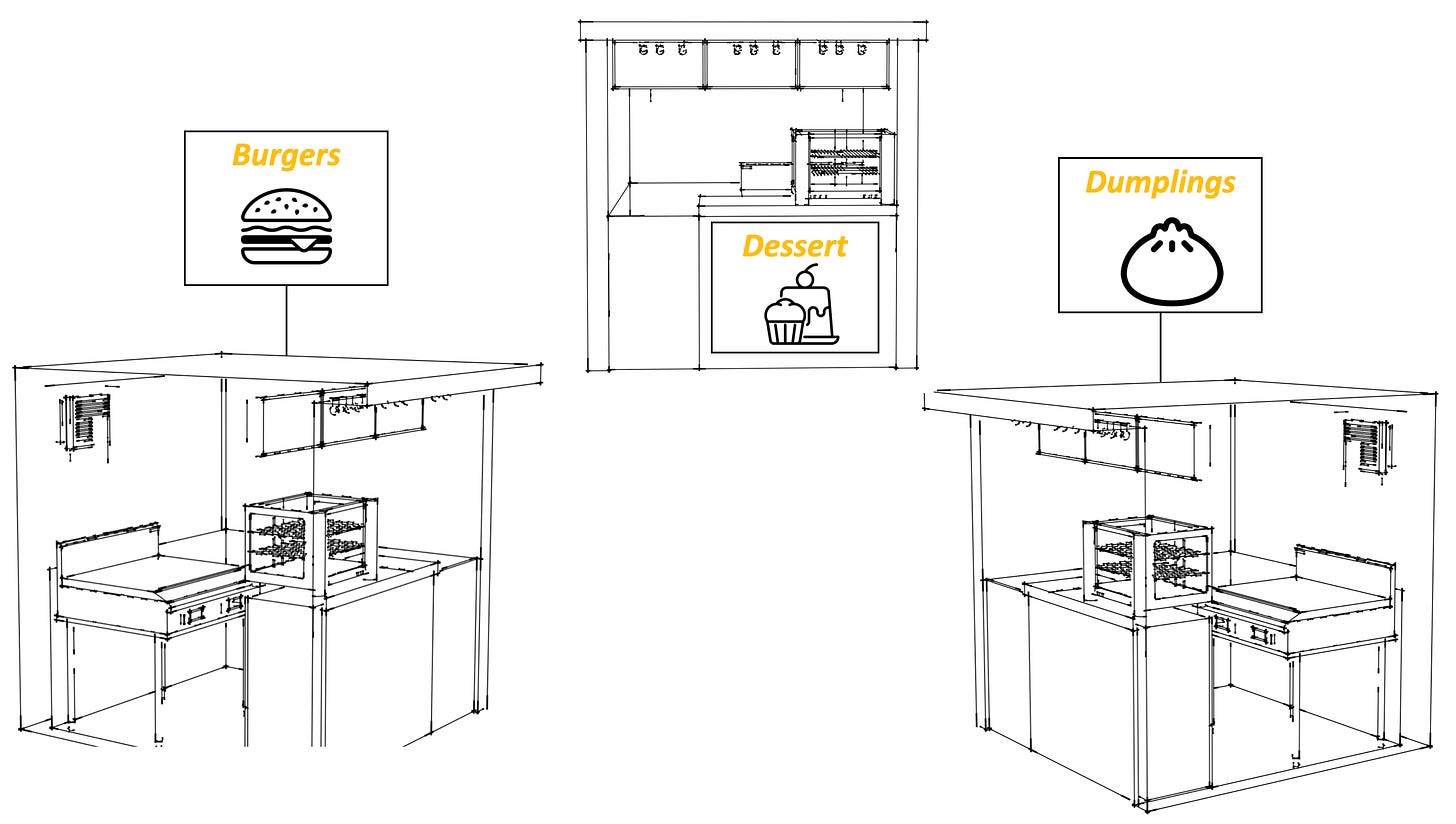 Burgers

Dessert

Dumplings