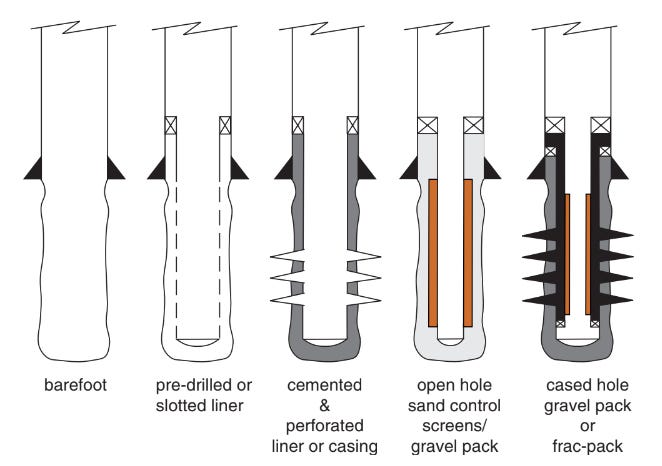 barefoot

pre-drilled or slotted liner

cemented & perforated liner or casing

open hole sand control screens/ gravel pack

cased hole gravel pack or frac-pack