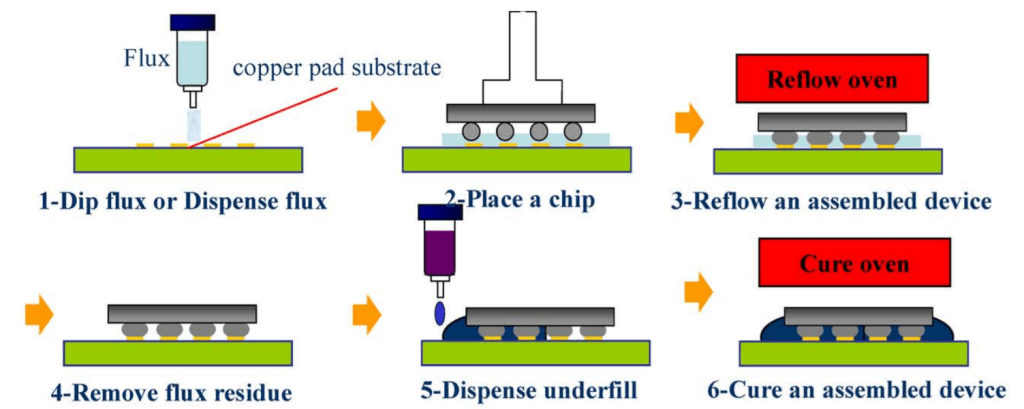 Flux

copper pad substrate

1-Dip flux or Dispense flux

2-Place a chip

Reflow oven

3-Reflow an assembled device

4-Remove flux residue

5-Dispense underfill

Cure oven

6-Cure an assembled device