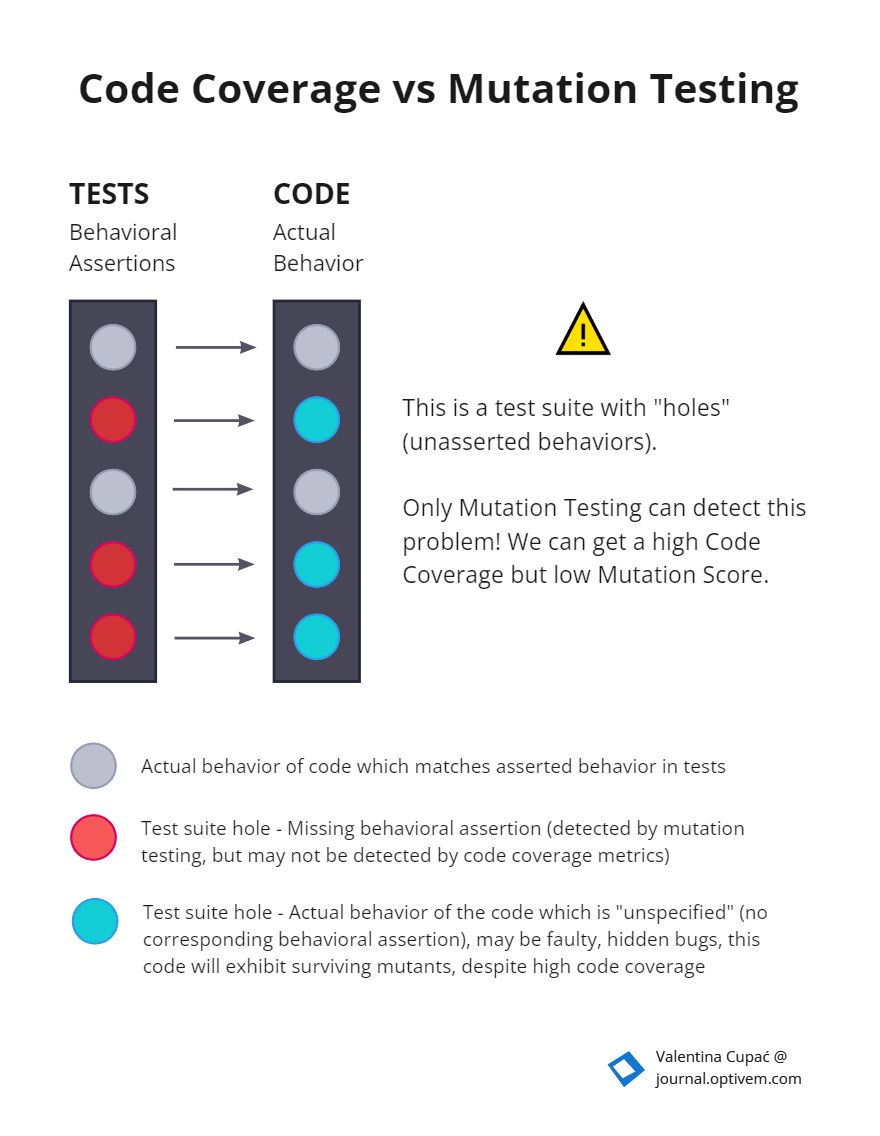 Code Coverage vs Mutation Testing

TESTS
Behavioral Assertions

CODE
Actual Behavior

!

This is a test suite with "holes" (unasserted behaviors).

Only Mutation Testing can detect this problem! We can get a high Code Coverage but low Mutation Score.

Actual behavior of code which matches asserted behavior in tests

Test suite hole - Missing behavioral assertion (detected by mutation testing, but may not be detected by code coverage metrics)

Test suite hole - Actual behavior of the code which is "unspecified" (no corresponding behavioral assertion), may be faulty, hidden bugs, this code will exhibit surviving mutants, despite high code coverage

Valentina Cupać @ journal.optivem.com