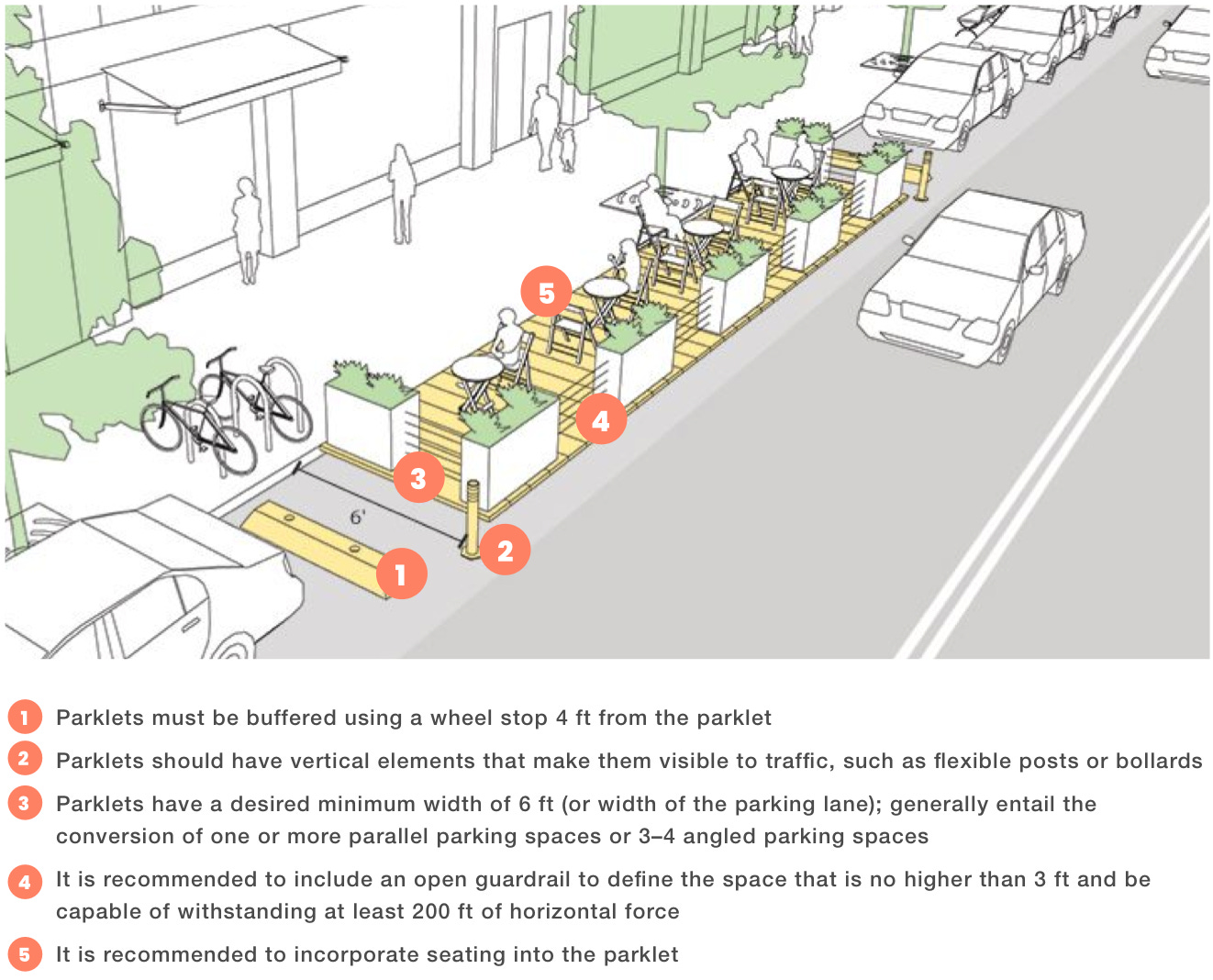 5

4

3

6'

2

1

1 Parklets must be buffered using a wheel stop 4 ft from the parklet

2 Parklets should have vertical elements that make them visible to traffic, such as flexible posts or bollards

3 Parklets have a desired minimum width of 6 ft (or width of the parking lane); generally entail the conversion of one or more parallel parking spaces or 3–4 angled parking spaces

4 It is recommended to include an open guardrail to define the space that is no higher than 3 ft and be capable of withstanding at least 200 ft of horizontal force

5 It is recommended to incorporate seating into the parklet