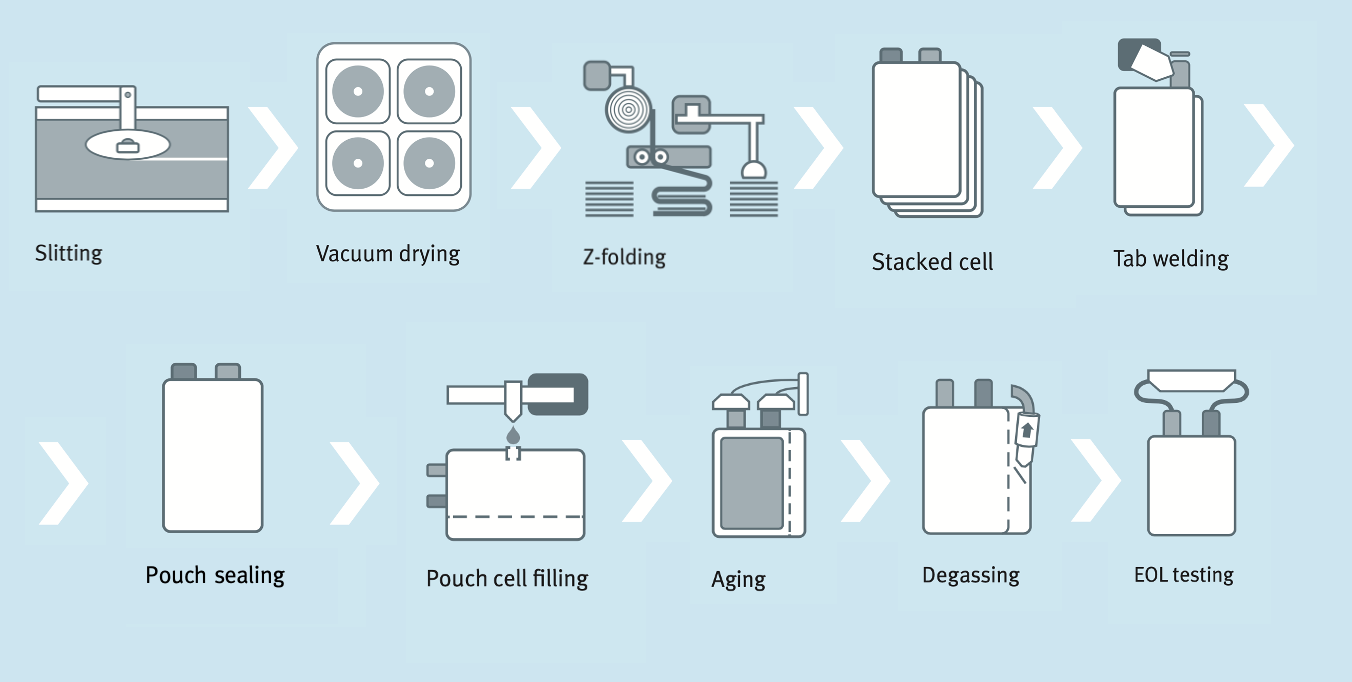 Slitting

Vacuum drying

Z-folding

Stacked cell

Tab welding

Pouch sealing

Pouch cell filling

Aging

Degassing

EOL testing