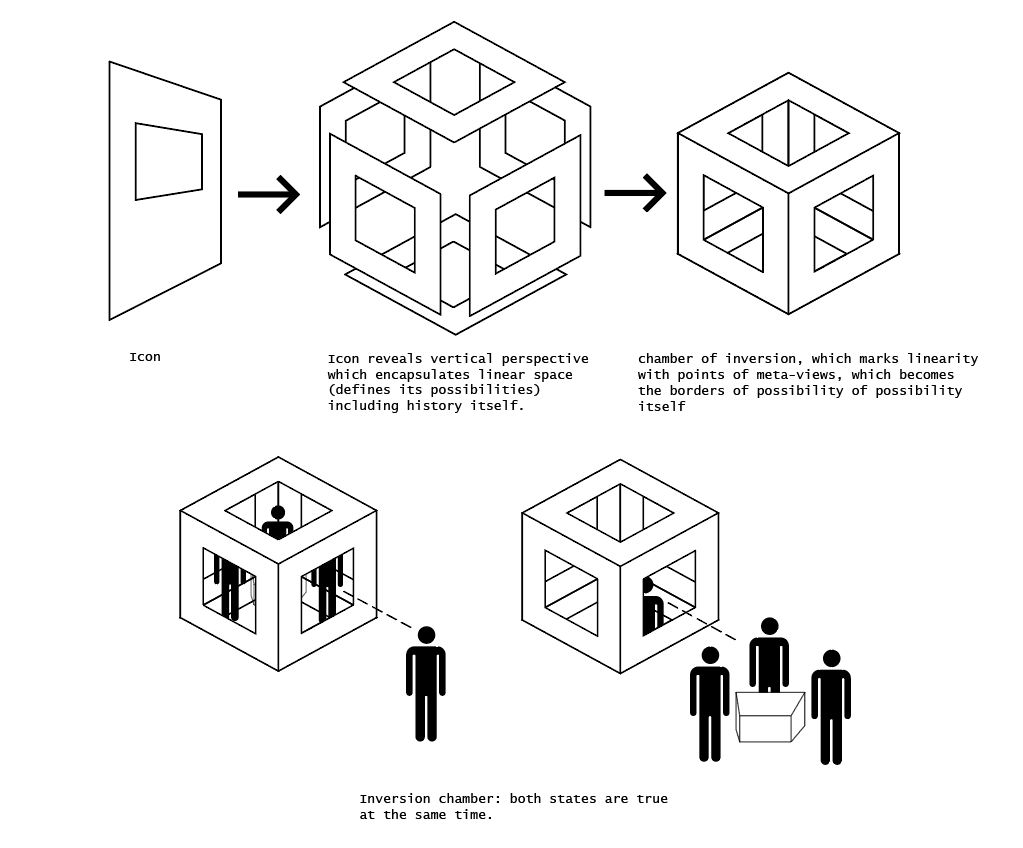 Icon

Icon reveals vertical perspective which encapsulates linear space (defines its possibilities) including history itself.

chamber of inversion, which marks linearity with points of meta-views, which becomes the borders of possibility of possibility itself

Inversion chamber: both states are true at the same time.