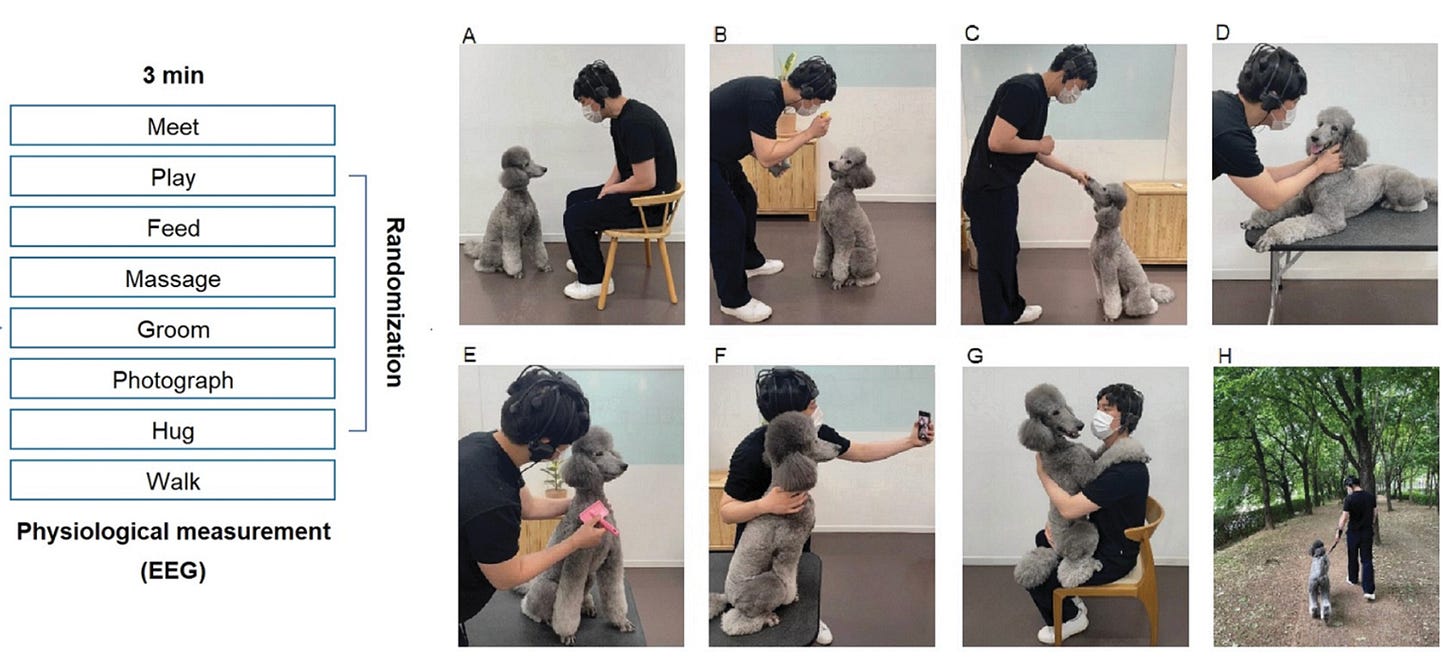 3 min

Meet

Play

Feed

Massage

Groom

Photograph

Hug

Walk

Randomization

Physiological measurement (EEG)

A

B

C

D

E

F

G

H