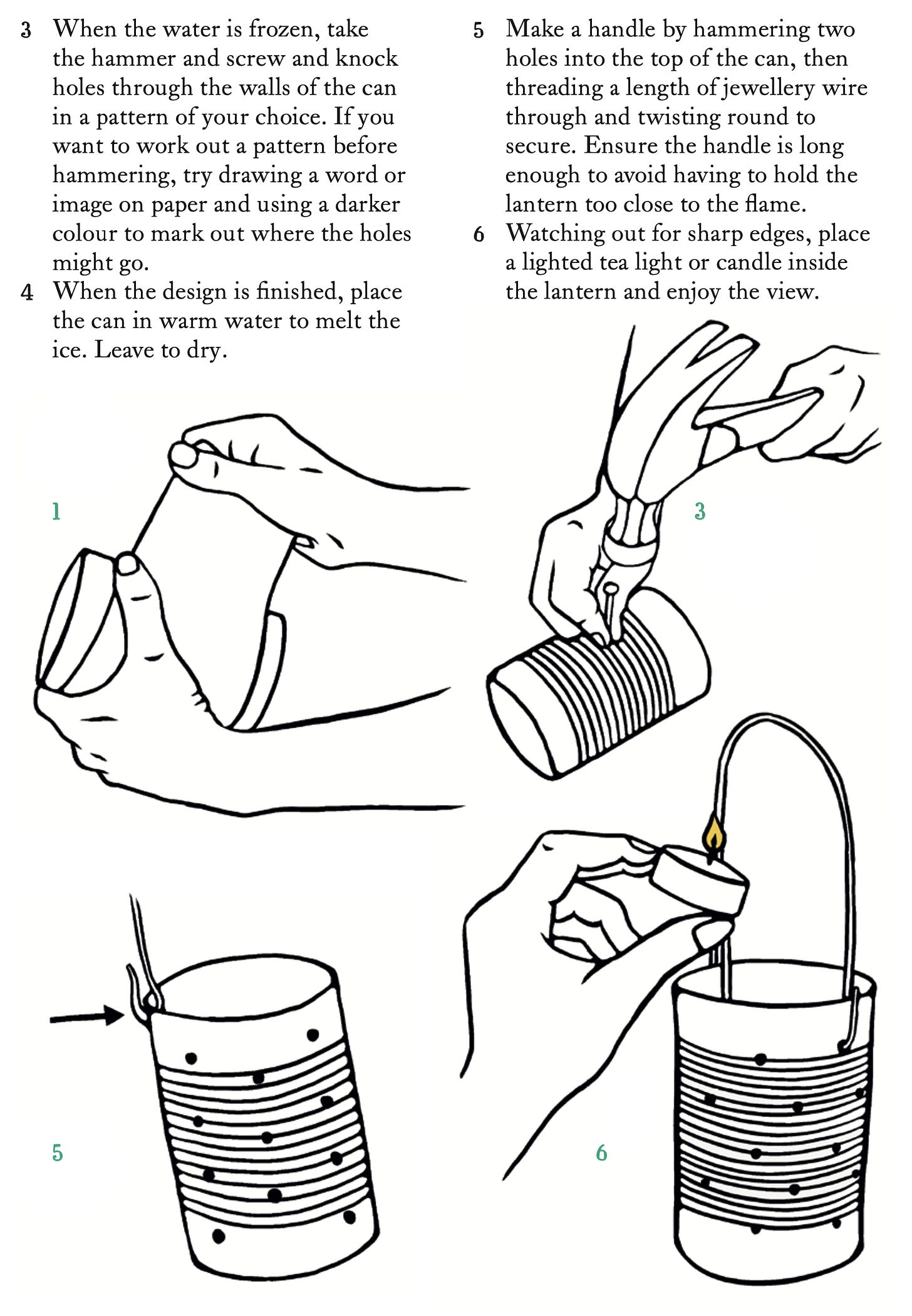 3 When the water is frozen, take the hammer and screw and knock holes through the walls of the can in a pattern of your choice. If you want to work out a pattern before hammering, try drawing a word or image on paper and using a darker colour to mark out where the holes might go.

4 When the design is finished, place the can in warm water to melt the ice. Leave to dry.

5 Make a handle by hammering two holes into the top of the can, then threading a length of jewellery wire through and twisting round to secure. Ensure the handle is long enough to avoid having to hold the lantern too close to the flame.

6 Watching out for sharp edges, place a lighted tea light or candle inside the lantern and enjoy the view.

1

3

5

6