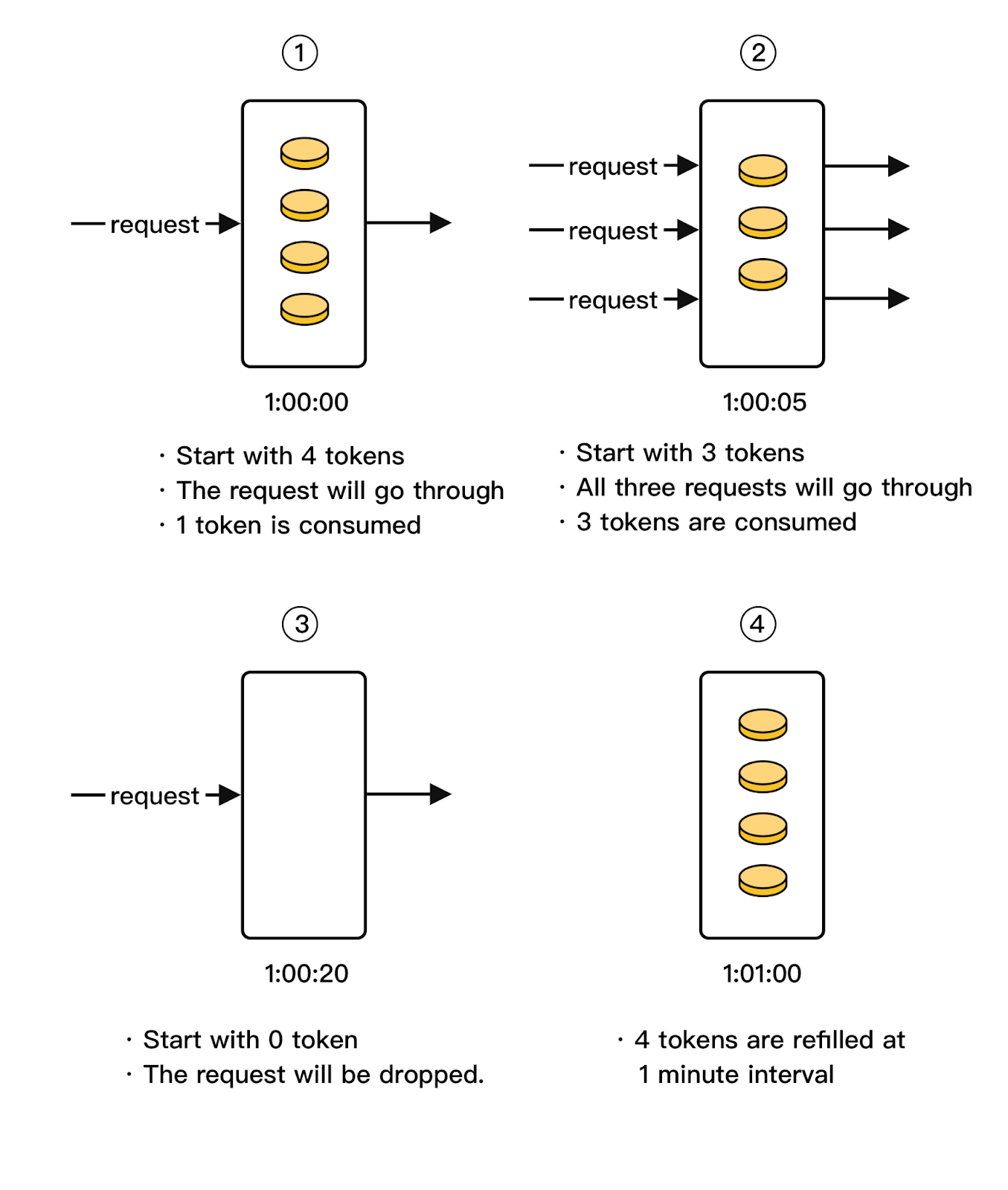 ①

request

1:00:00

· Start with 4 tokens
· The request will go through
· 1 token is consumed

②

request
request
request

1:00:05

· Start with 3 tokens
· All three requests will go through
· 3 tokens are consumed

③

request

1:00:20

· Start with 0 token
· The request will be dropped.

④

1:01:00

· 4 tokens are refilled at 1 minute interval