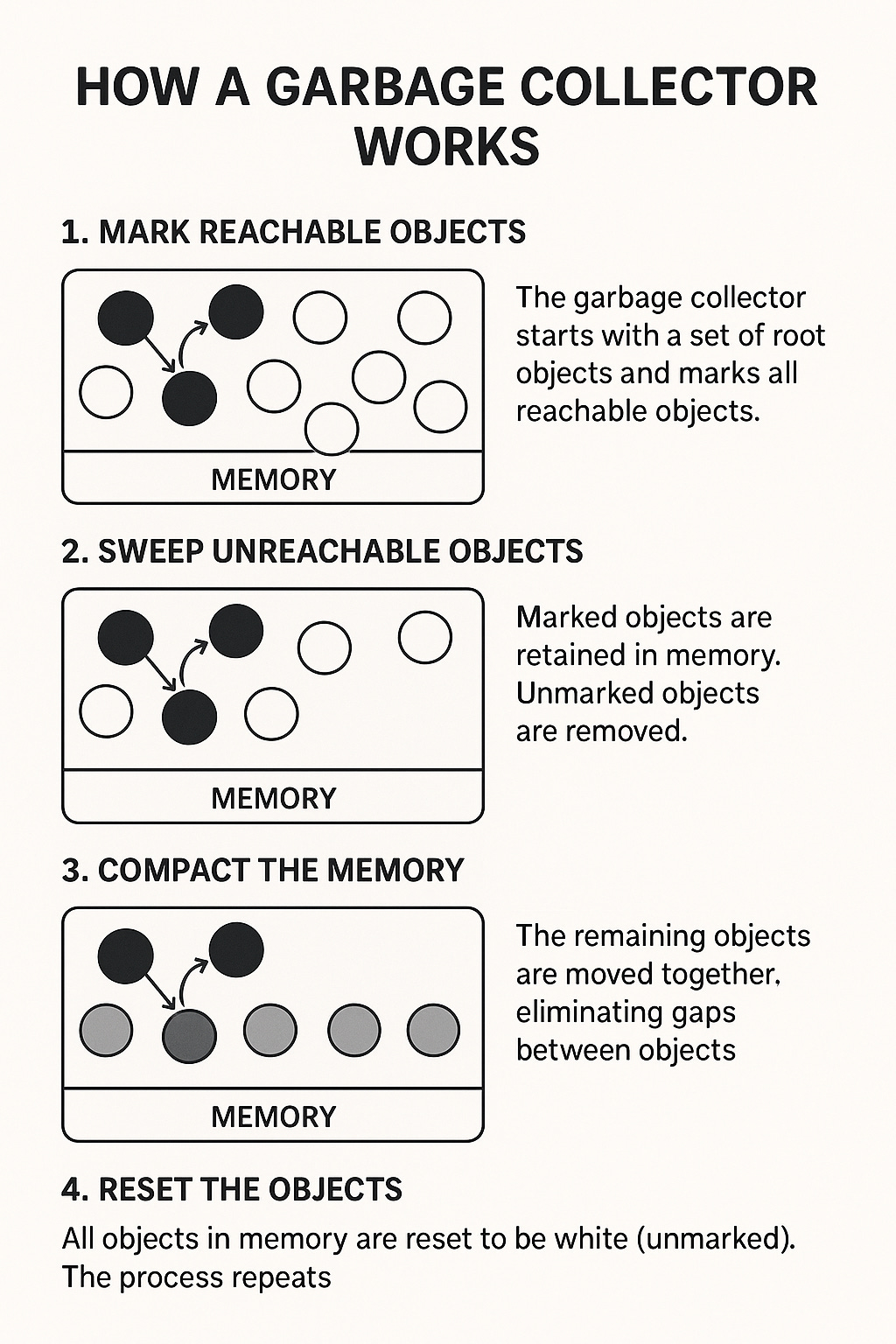 HOW A GARBAGE COLLECTOR WORKS

1. MARK REACHABLE OBJECTS

MEMORY

The garbage collector starts with a set of root objects and marks all reachable objects.

2. SWEEP UNREACHABLE OBJECTS

MEMORY

Marked objects are retained in memory. Unmarked objects are removed.

3. COMPACT THE MEMORY

MEMORY

The remaining objects are moved together, eliminating gaps between objects

4. RESET THE OBJECTS

All objects in memory are reset to be white (unmarked). The process repeats