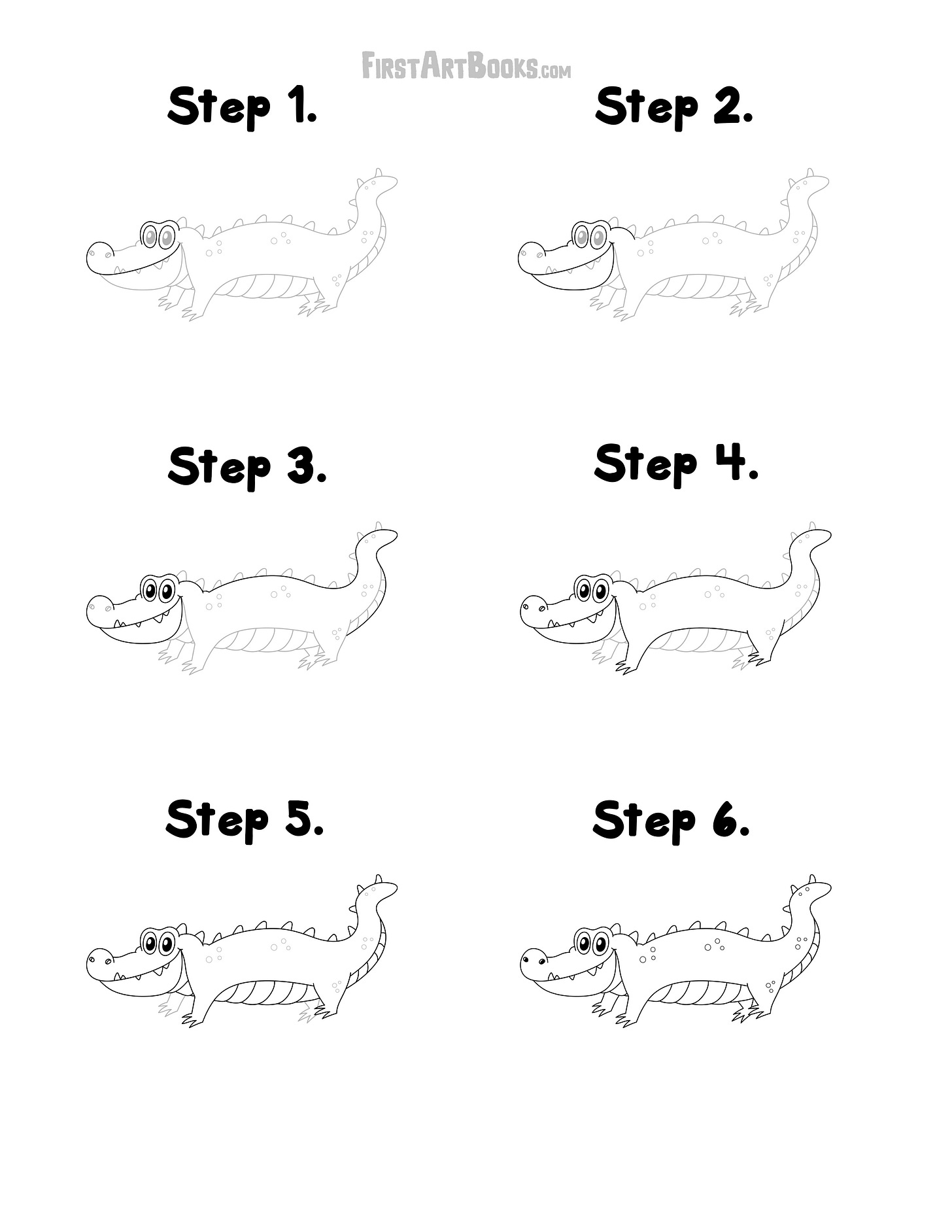 FirstArtBooks.com

Step 1.

Step 2.

Step 3.

Step 4.

Step 5.

Step 6.