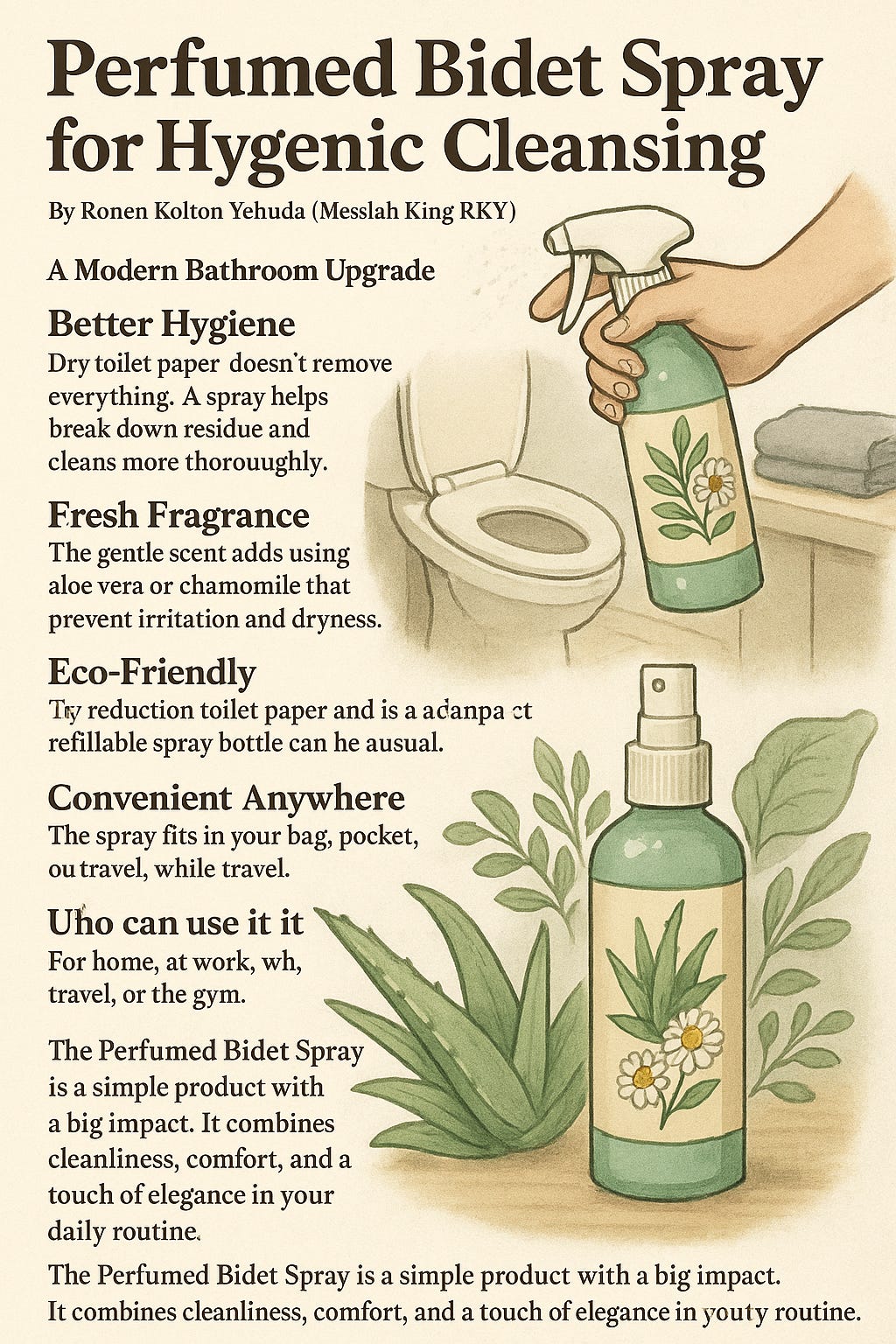 Perfumed Bidet Spray for Hygenic Cleansing

By Ronen Kolton Yehuda (Messlah King RKY)

A Modern Bathroom Upgrade

Better Hygiene

Dry toilet paper doesn't remove everything. A spray helps break down residue and cleans more thorouughly.

Fresh Fragrance

The gentle scent adds using aloe vera or chamomile that prevent irritation and dryness.

Eco-Friendly

Try reduction toilet paper and is a adanpa ct refillable spray bottle can he ausual.

Convenient Anywhere

The spray fits in your bag, pocket, ou travel, while travel.

Uho can use it it

For home, at work, wh, travel, or the gym.

The Perfumed Bidet Spray is a simple product with a big impact. It combines cleanliness, comfort, and a touch of elegance in your daily routine.

The Perfumed Bidet Spray is a simple product with a big impact. It combines cleanliness, comfort, and a touch of elegance in youty routine.