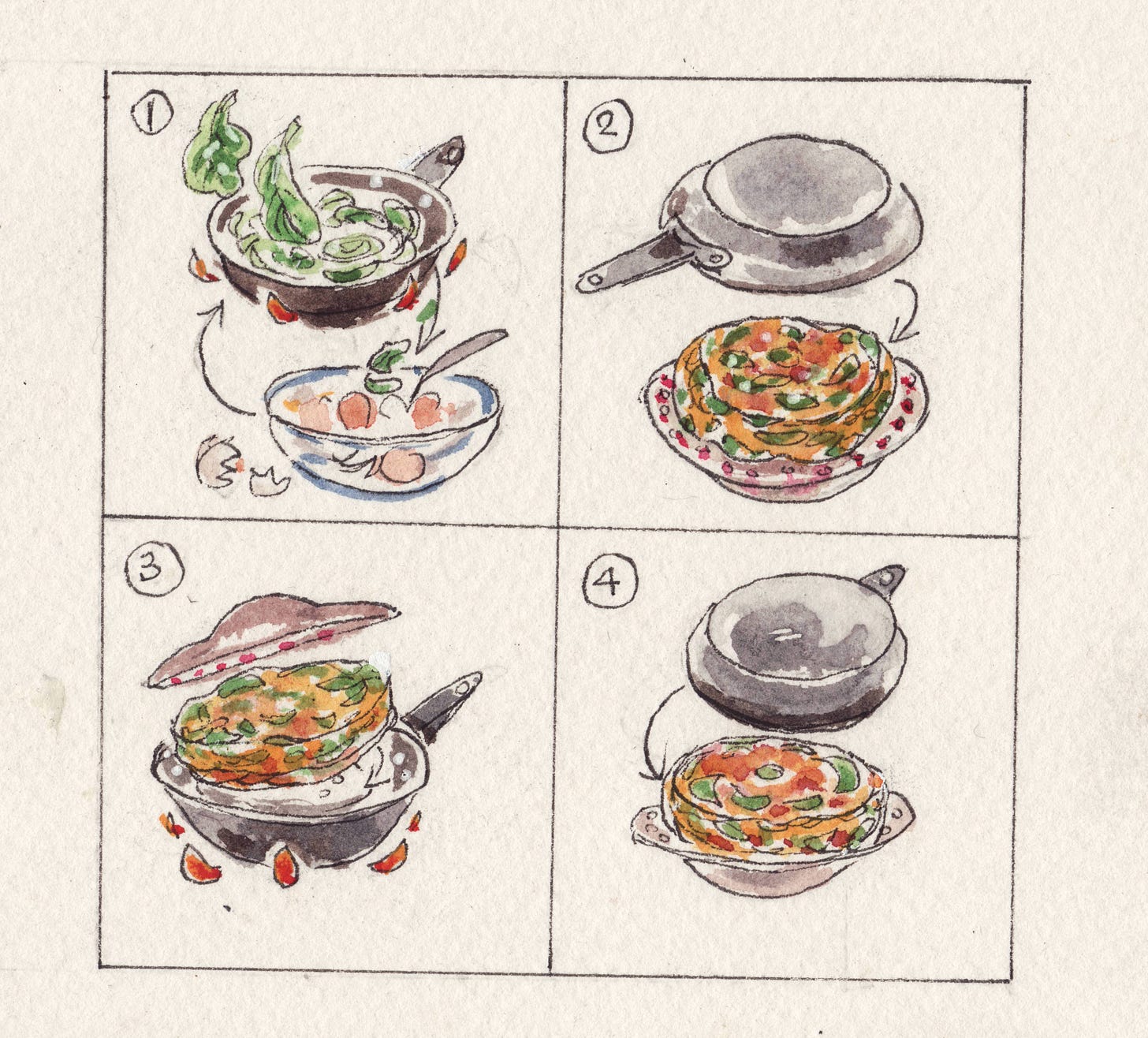 1

2

3

4