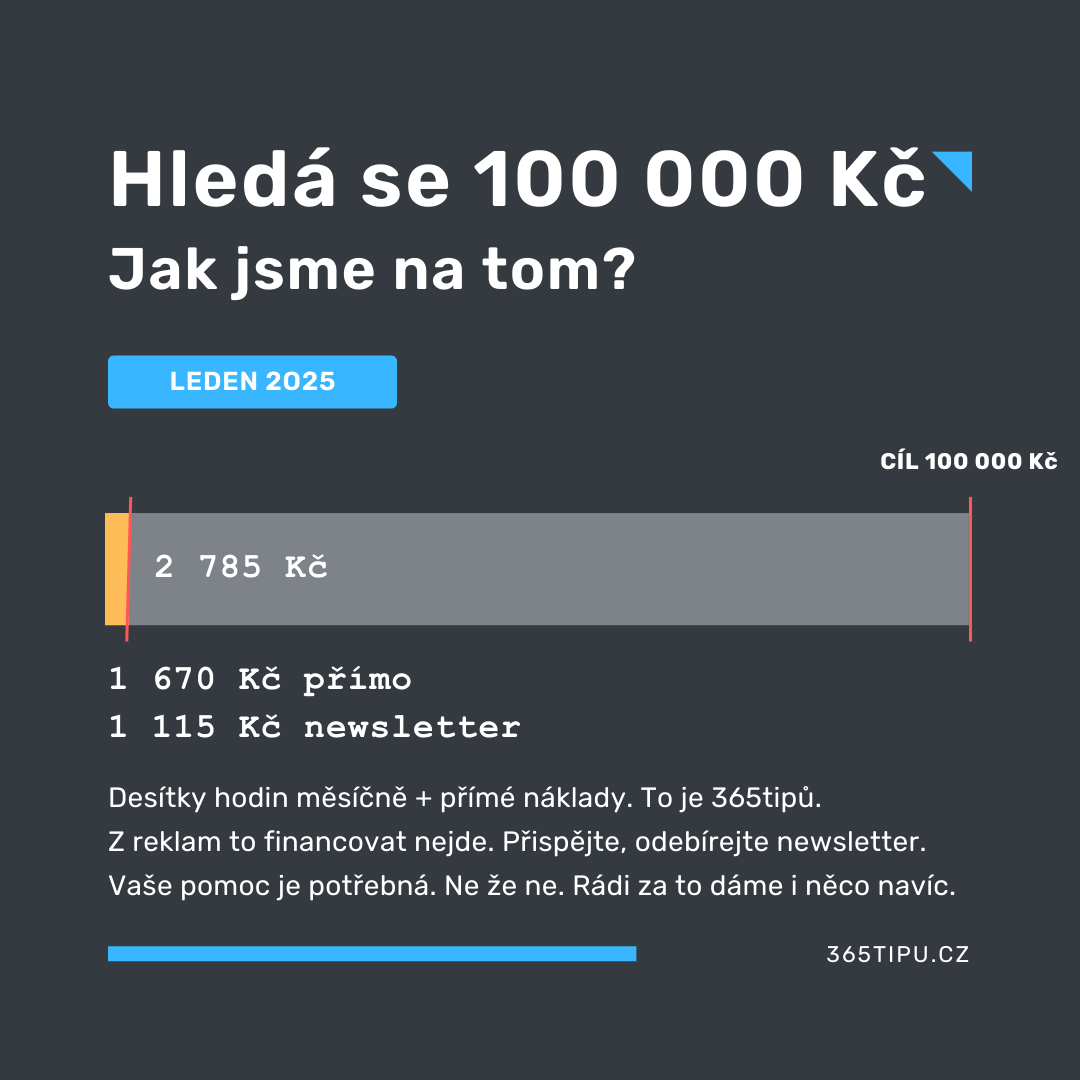 Hledá se 100 000 Kč
Jak jsme na tom?

LEDEN 2025

CÍL 100 000 Kč

2 785 Kč

1 670 Kč přímo
1 115 Kč newsletter

Desítky hodin měsíčně + přímé náklady. To je 365tipů.
Z reklam to financovat nejde. Přispějte, odebírejte newsletter.
Vaše pomoc je potřebná. Ne že ne. Rádi za to dáme i něco navíc.

365TIPU.CZ