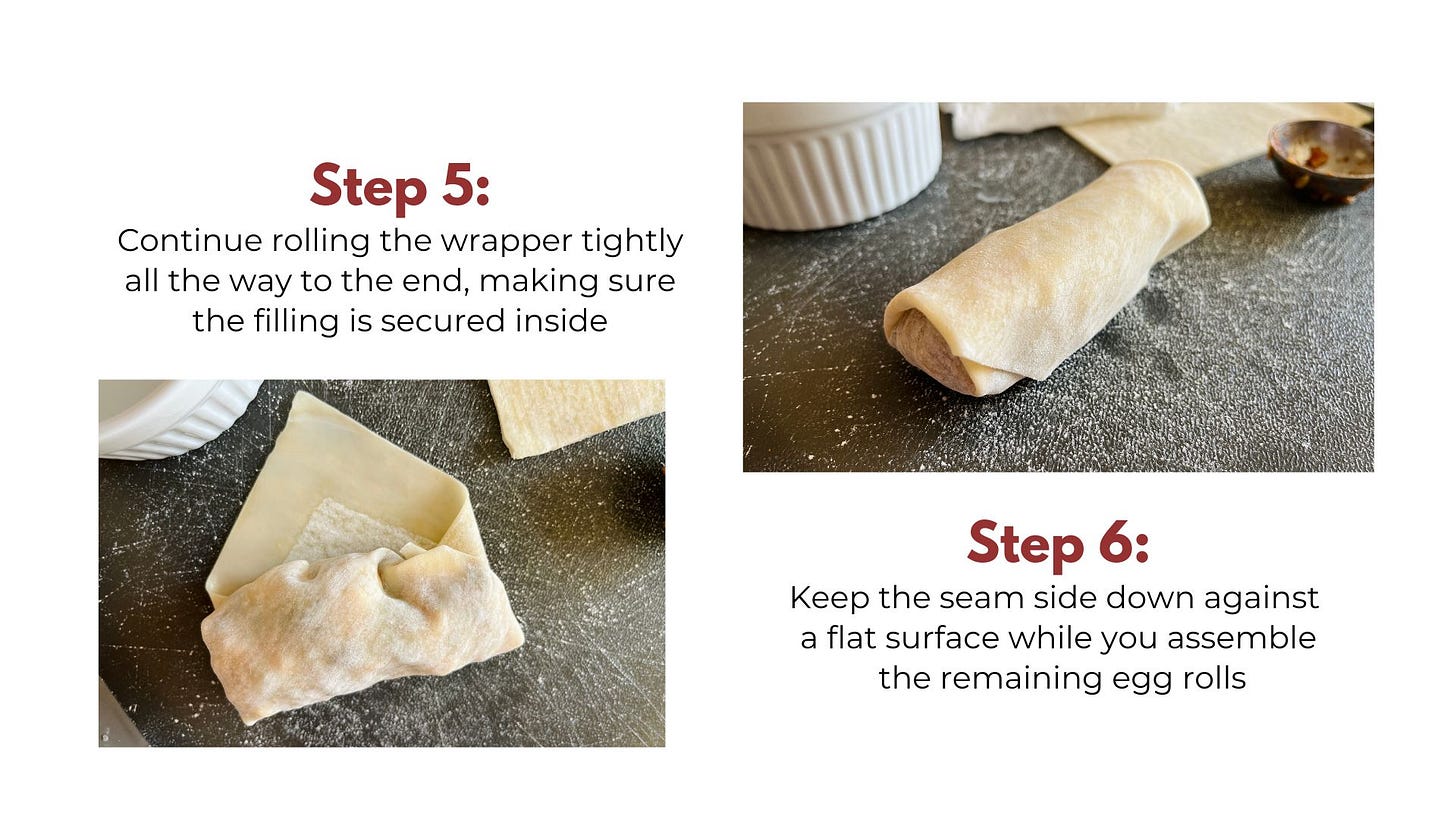 Step 5:
Continue rolling the wrapper tightly all the way to the end, making sure the filling is secured inside

Step 6:
Keep the seam side down against a flat surface while you assemble the remaining egg rolls