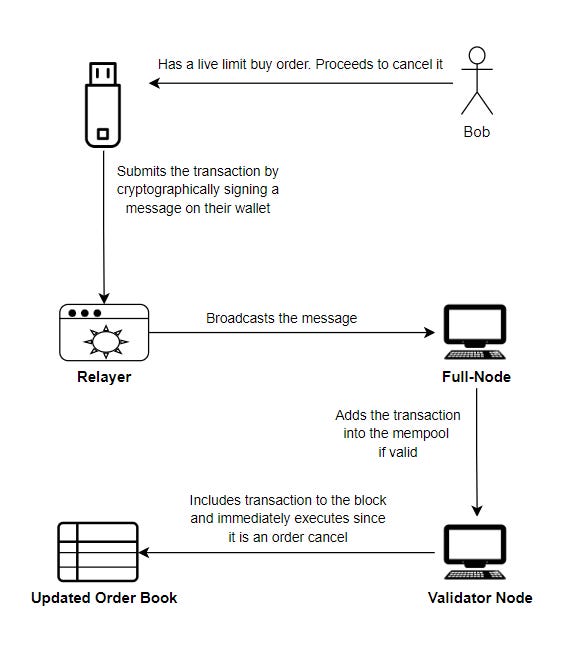 Has a live limit buy order. Proceeds to cancel it

Bob

Submits the transaction by cryptographically signing a message on their wallet

Broadcasts the message

Relayer

Full-Node

Adds the transaction into the mempool if valid

Includes transaction to the block and immediately executes since it is an order cancel

Updated Order Book

Validator Node