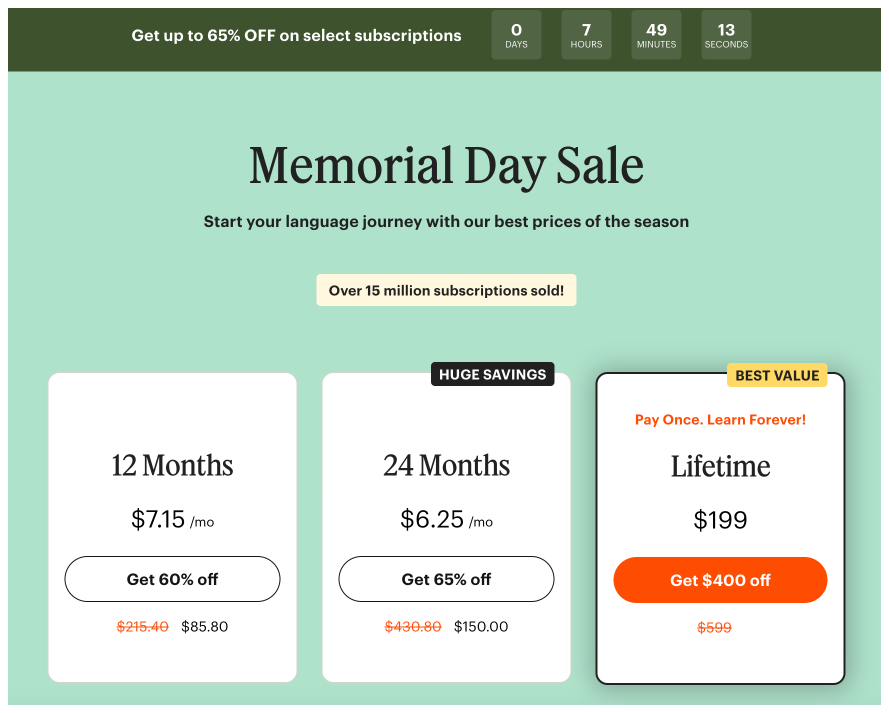 Get up to 65% OFF on select subscriptions

0
DAYS

7
HOURS

49
MINUTES

13
SECONDS

Memorial Day Sale

Start your language journey with our best prices of the season

Over 15 million subscriptions sold!

12 Months

$7.15 /mo

Get 60% off

~~$215.40~~ $85.80

HUGE SAVINGS

24 Months

$6.25 /mo

Get 65% off

~~$430.80~~ $150.00

BEST VALUE

Pay Once. Learn Forever!

Lifetime

$199

Get $400 off

~~$599~~