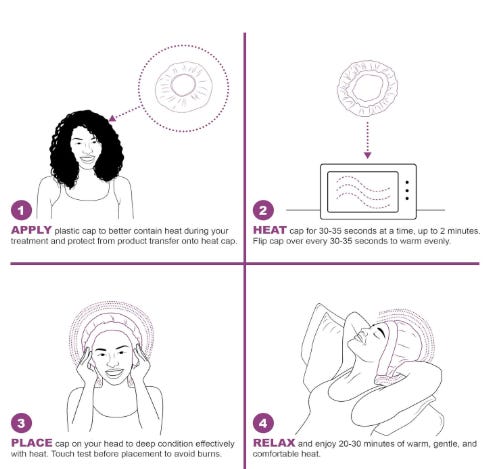 1

APPLY plastic cap to better contain heat during your treatment and protect from product transfer onto heat cap.

2

HEAT cap for 30-35 seconds at a time, up to 2 minutes. Flip cap over every 30-35 seconds to warm evenly.

3

PLACE cap on your head to deep condition effectively with heat. Touch test before placement to avoid burns.

4

RELAX and enjoy 20-30 minutes of warm, gentle, and comfortable heat.