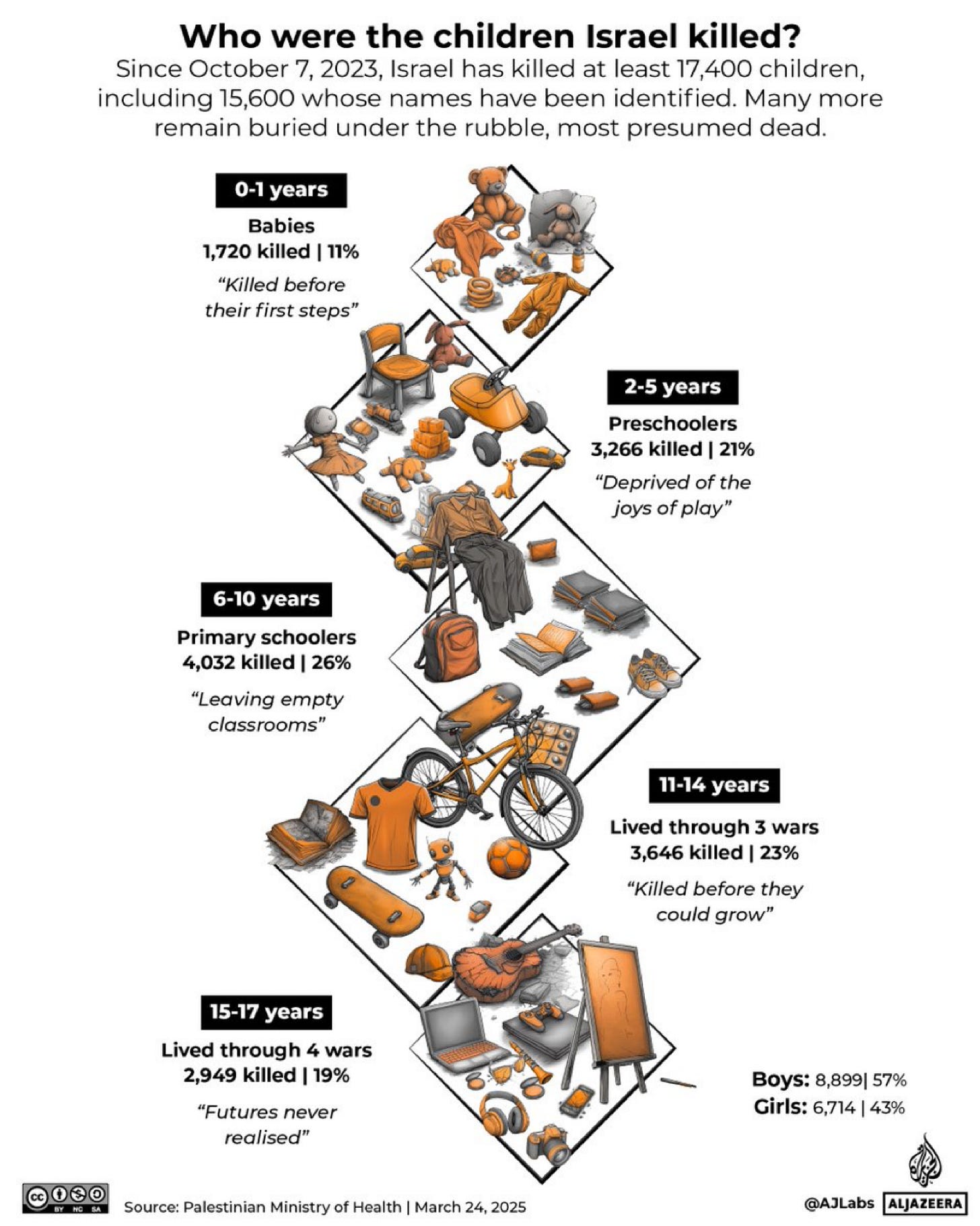 Who were the children Israel killed?
Since October 7, 2023, Israel has killed at least 17,400 children, including 15,600 whose names have been identified. Many more remain buried under the rubble, most presumed dead.

0-1 years
Babies
1,720 killed | 11%
"Killed before their first steps"

2-5 years
Preschoolers
3,266 killed | 21%
"Deprived of the joys of play"

6-10 years
Primary schoolers
4,032 killed | 26%
"Leaving empty classrooms"

11-14 years
Lived through 3 wars
3,646 killed | 23%
"Killed before they could grow"

15-17 years
Lived through 4 wars
2,949 killed | 19%
"Futures never realised"

Boys: 8,899| 57%
Girls: 6,714 | 43%

cc BY NC SA
Source: Palestinian Ministry of Health | March 24, 2025
@AJLabs ALJAZEERA