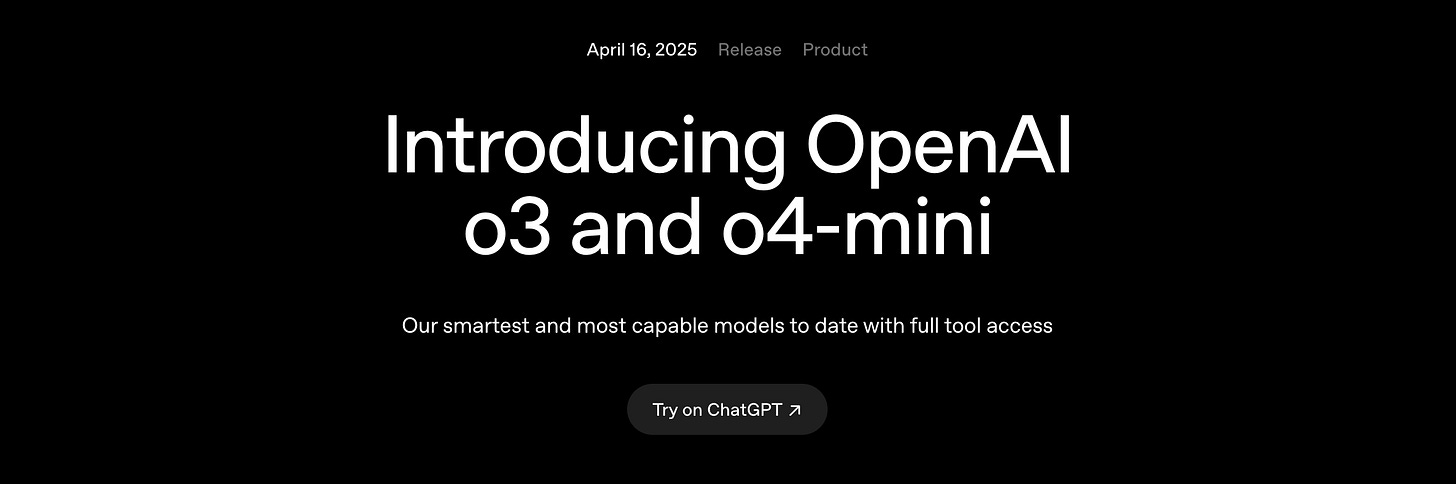 April 16, 2025 Release Product

Introducing OpenAI o3 and o4-mini

Our smartest and most capable models to date with full tool access

Try on ChatGPT ↗