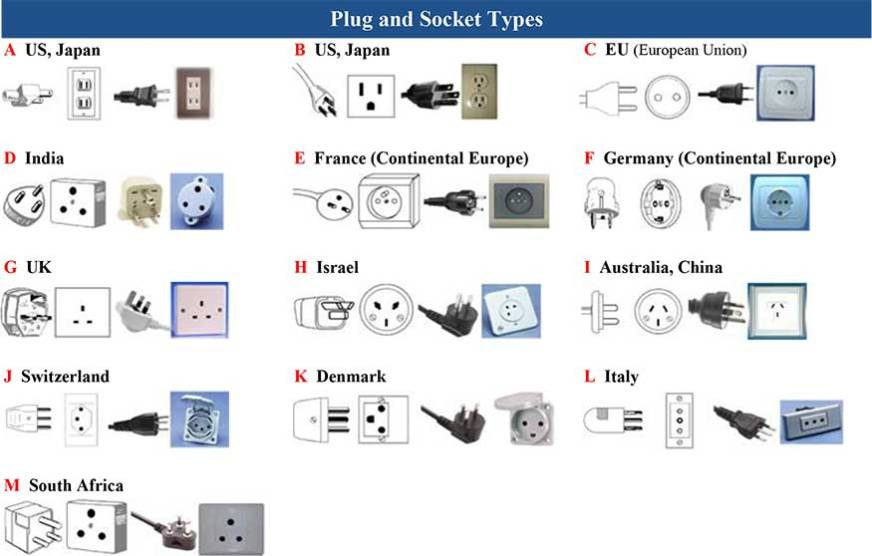 Plug and Socket Types

A US, Japan

B US, Japan

C EU (European Union)

D India

E France (Continental Europe)

F Germany (Continental Europe)

G UK

H Israel

I Australia, China

J Switzerland

K Denmark

L Italy

M South Africa