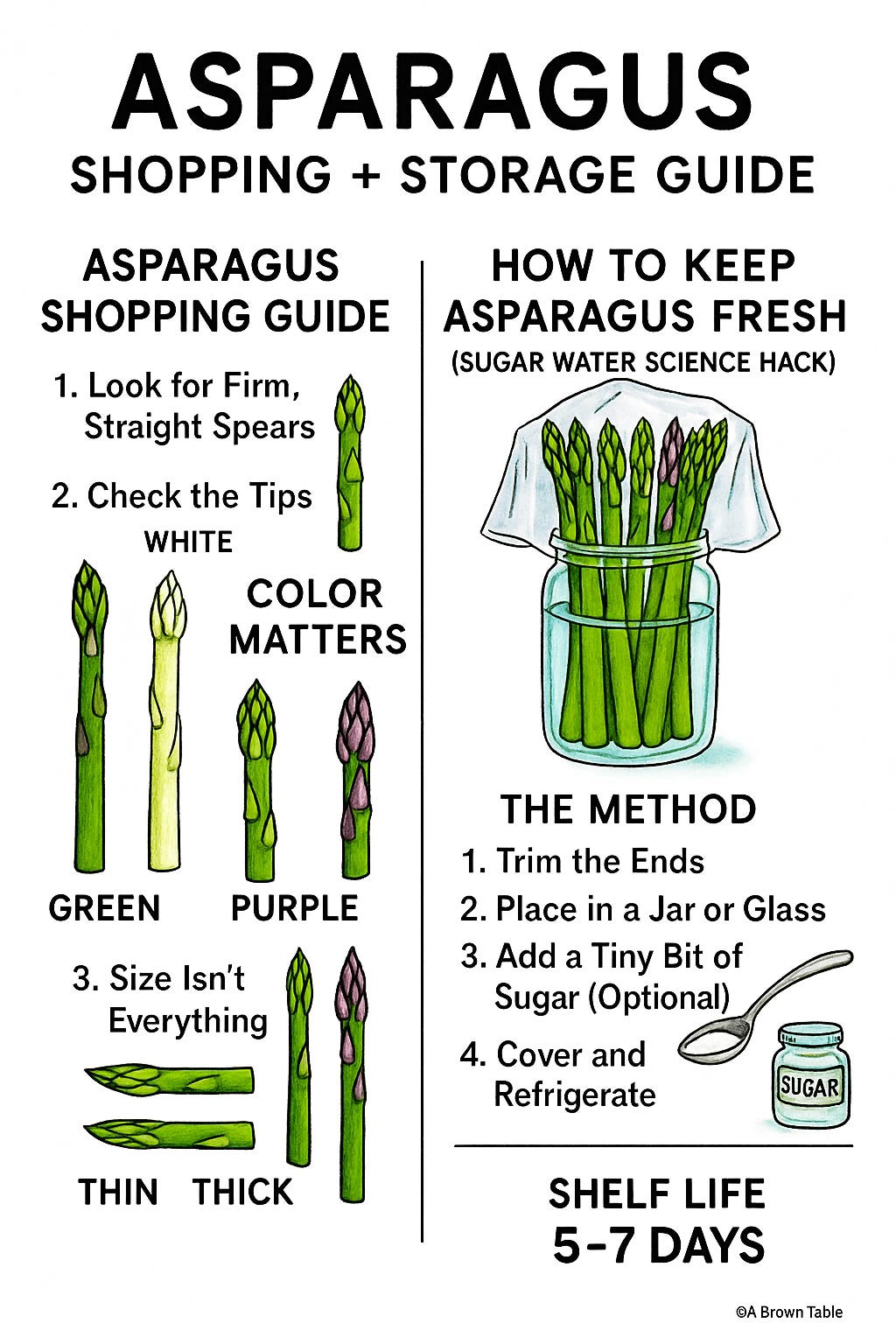 ASPARAGUS
SHOPPING + STORAGE GUIDE

ASPARAGUS SHOPPING GUIDE

1. Look for Firm, Straight Spears

2. Check the Tips

WHITE

COLOR MATTERS

GREEN PURPLE

3. Size Isn't Everything

THIN THICK

HOW TO KEEP ASPARAGUS FRESH
(SUGAR WATER SCIENCE HACK)

THE METHOD

1. Trim the Ends
2. Place in a Jar or Glass
3. Add a Tiny Bit of Sugar (Optional)
4. Cover and Refrigerate

SUGAR

SHELF LIFE
5-7 DAYS

©A Brown Table