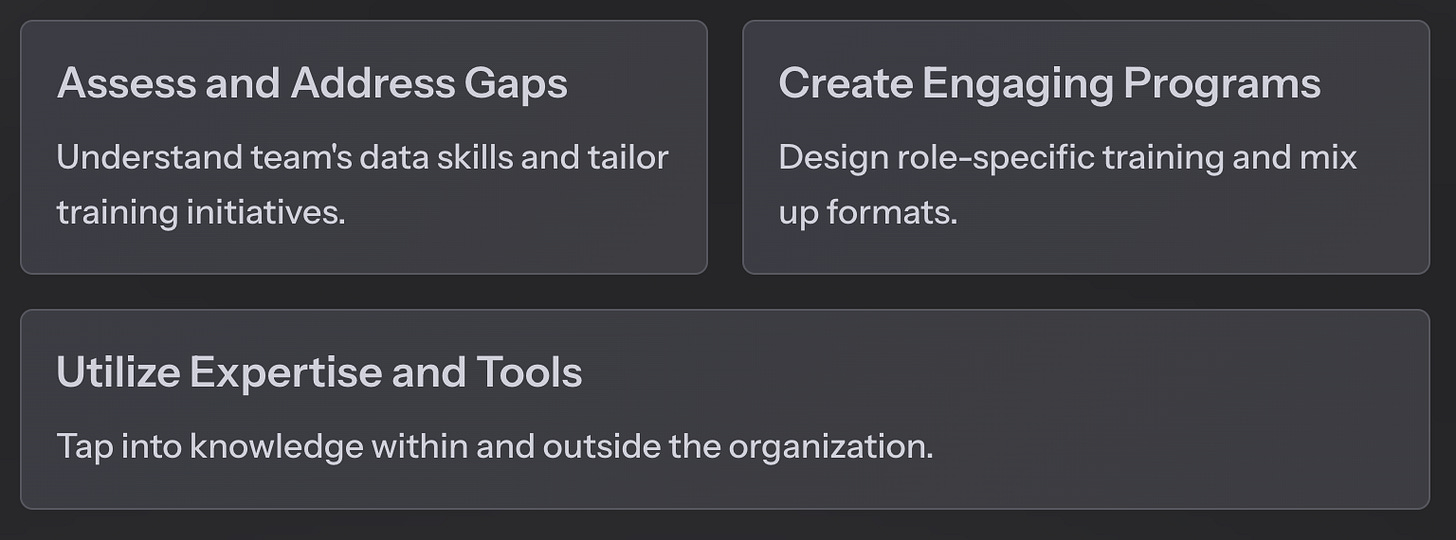 Assess and Address Gaps

Understand team's data skills and tailor training initiatives.

Create Engaging Programs

Design role-specific training and mix up formats.

Utilize Expertise and Tools

Tap into knowledge within and outside the organization.