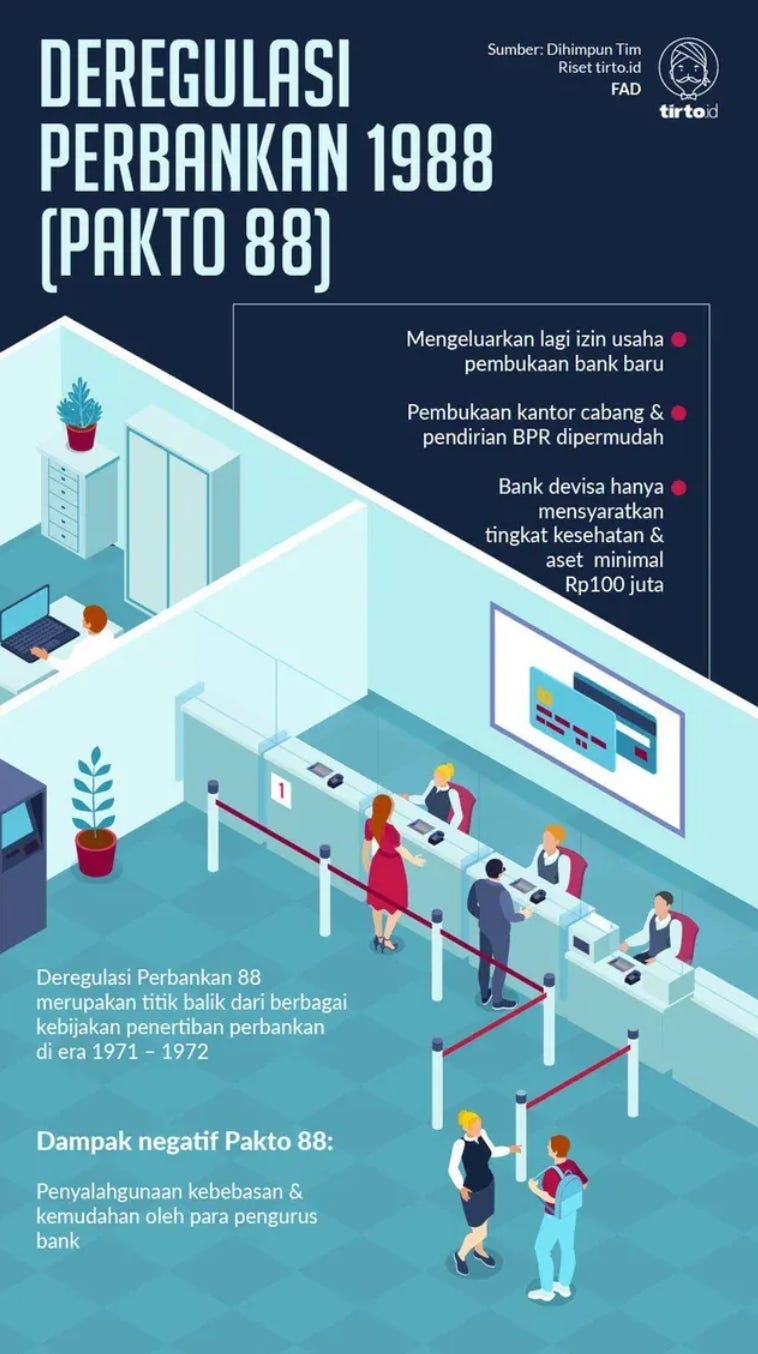 DEREGULASI PERBANKAN 1988 (PAKTO 88)

Sumber: Dihimpun Tim Riset tirto.id
FAD

tirto.id

Mengeluarkan lagi izin usaha pembukaan bank baru

Pembukaan kantor cabang & pendirian BPR dipermudah

Bank devisa hanya mensyaratkan tingkat kesehatan & aset minimal Rp100 juta

1

Deregulasi Perbankan 88 merupakan titik balik dari berbagai kebijakan penertiban perbankan di era 1971 – 1972

Dampak negatif Pakto 88:

Penyalahgunaan kebebasan & kemudahan oleh para pengurus bank