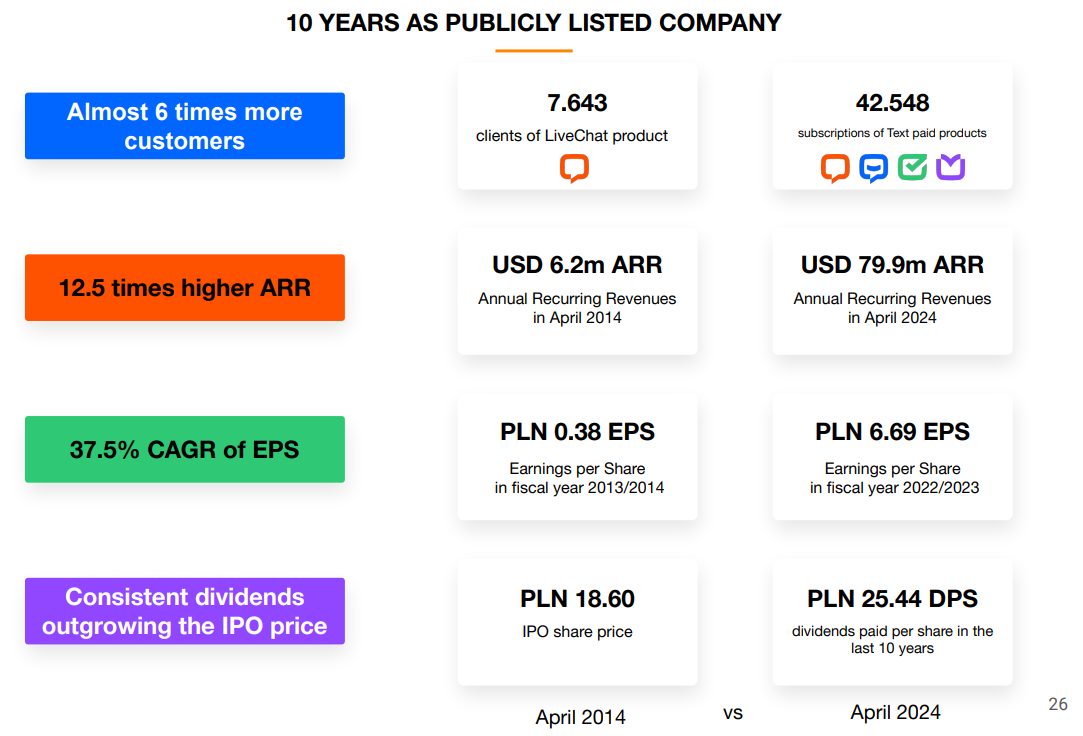 10 YEARS AS PUBLICLY LISTED COMPANY

Almost 6 times more customers

7.643
clients of LiveChat product

42.548
subscriptions of Text paid products

12.5 times higher ARR

USD 6.2m ARR
Annual Recurring Revenues in April 2014

USD 79.9m ARR
Annual Recurring Revenues in April 2024

37.5% CAGR of EPS

PLN 0.38 EPS
Earnings per Share in fiscal year 2013/2014

PLN 6.69 EPS
Earnings per Share in fiscal year 2022/2023

Consistent dividends outgrowing the IPO price

PLN 18.60
IPO share price

PLN 25.44 DPS
dividends paid per share in the last 10 years

April 2014 vs April 2024

26