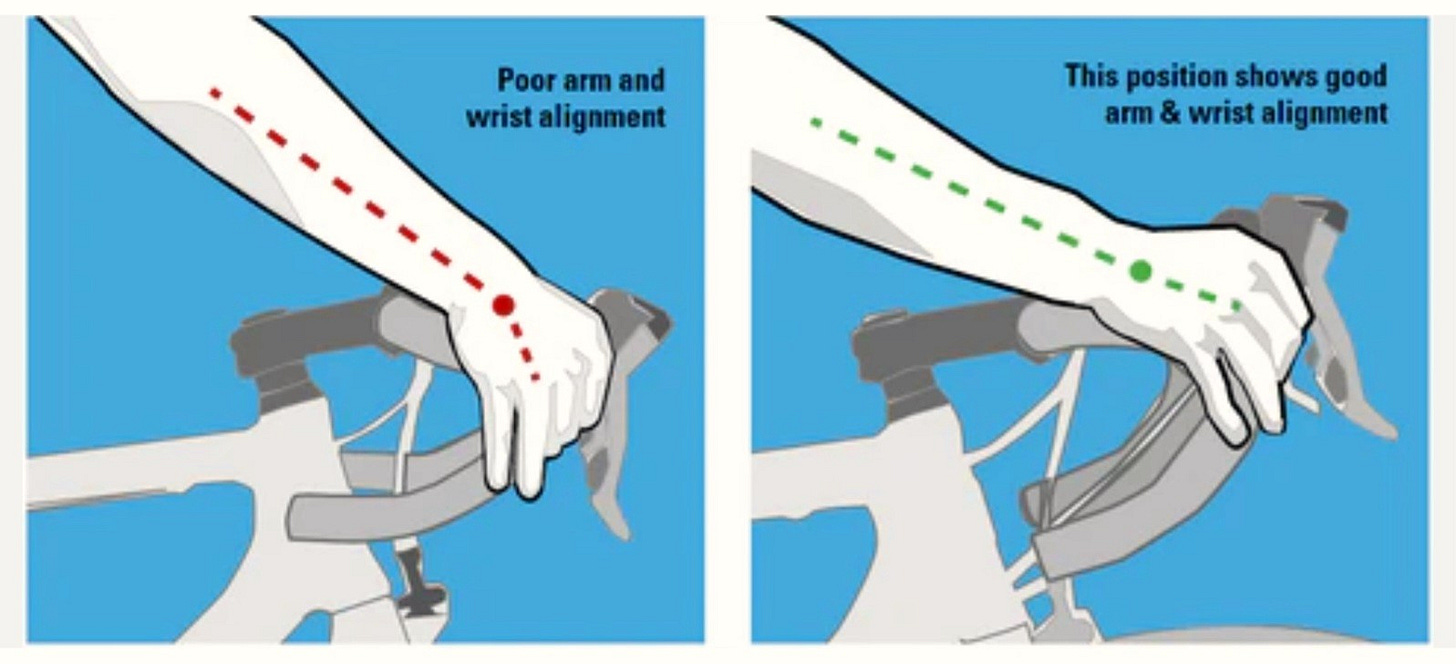 Poor arm and wrist alignment

This position shows good arm & wrist alignment