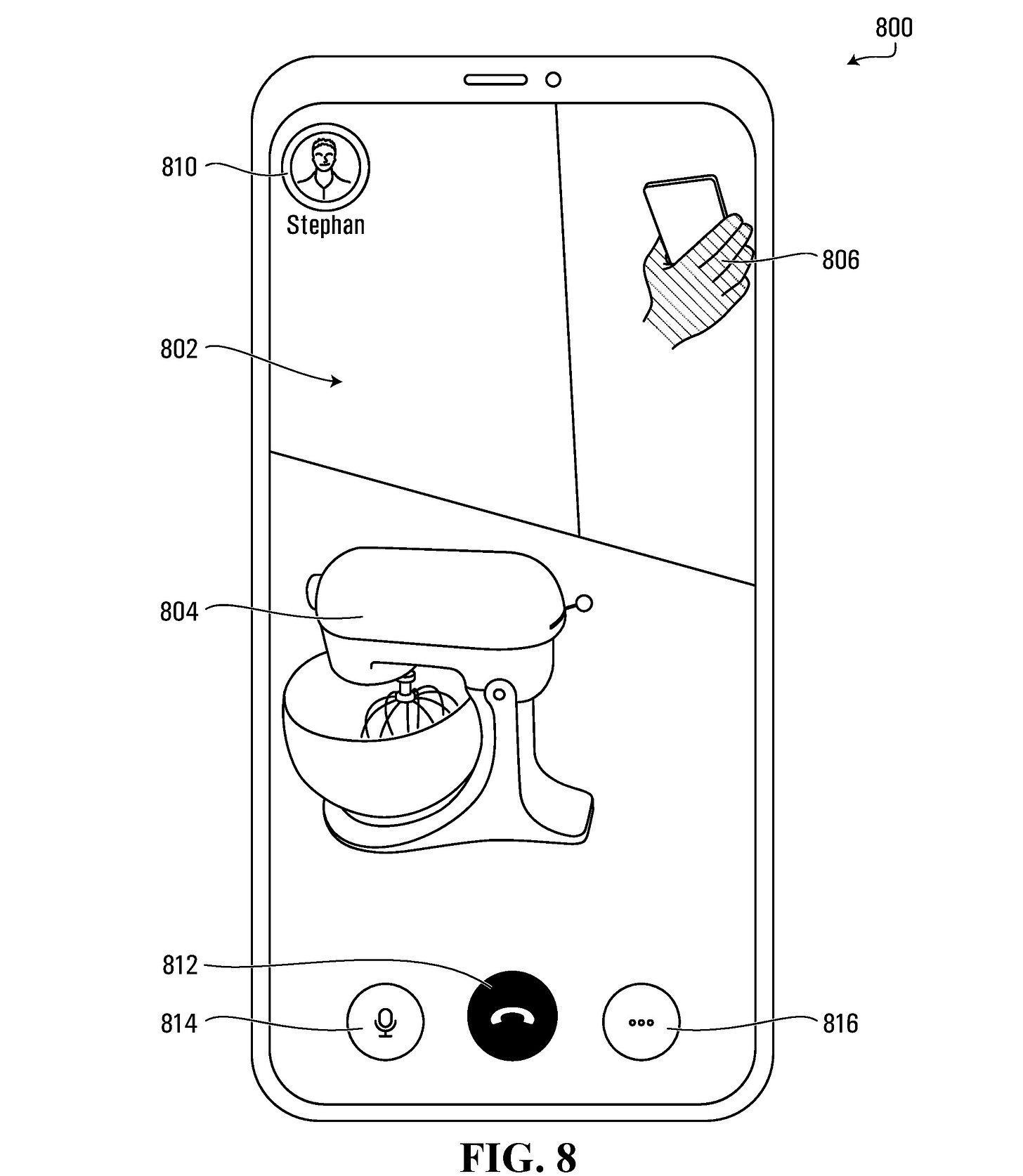 800

810

Stephan

806

802

804

812

814

816

FIG. 8