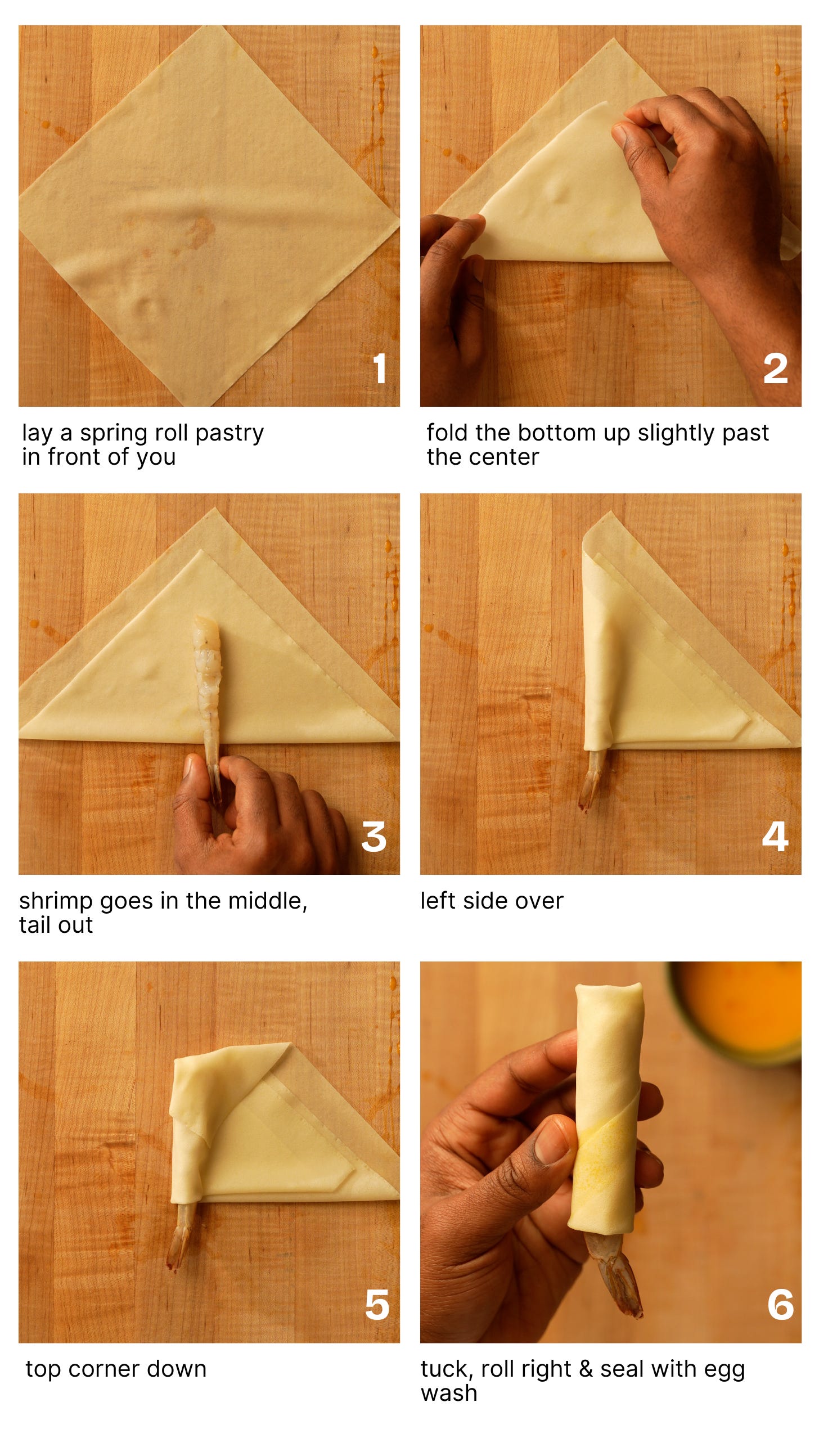 1

lay a spring roll pastry in front of you

2

fold the bottom up slightly past the center

3

shrimp goes in the middle, tail out

4

left side over

5

top corner down

6

tuck, roll right & seal with egg wash