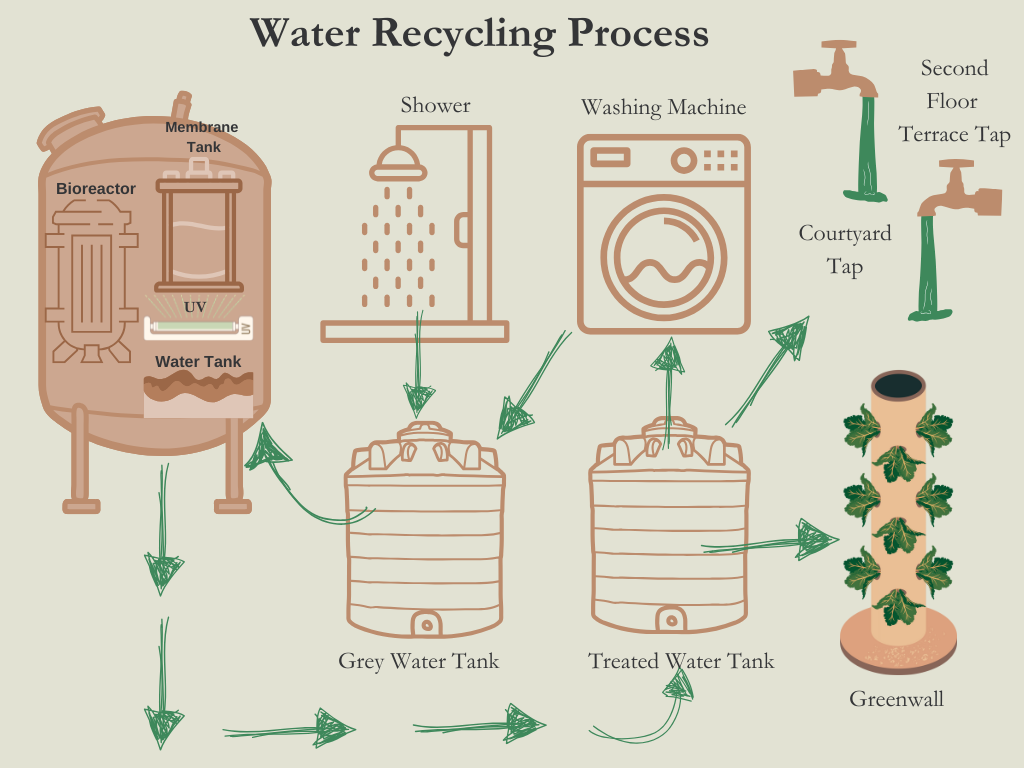 Water Recycling Process

Membrane Tank

Bioreactor

UV

UV

Water Tank

Shower

Washing Machine

Second Floor Terrace Tap

Courtyard Tap

Grey Water Tank

Treated Water Tank

Greenwall