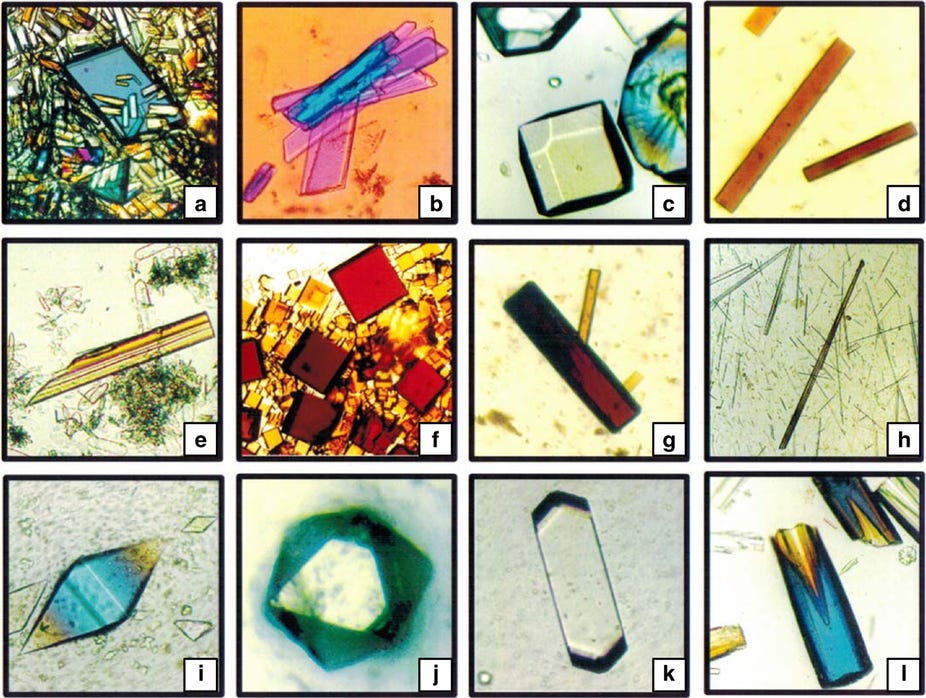 a
b
c
d
e
f
g
h
i
j
k
l