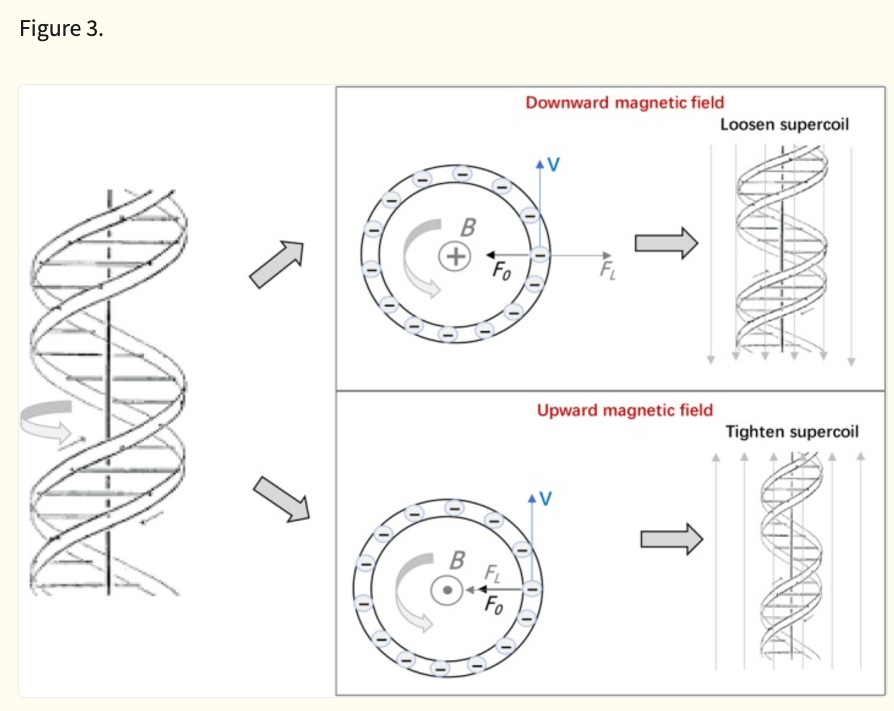 Figure 3.

Downward magnetic field

Loosen supercoil

V

B

$F_0$

$F_L$

Upward magnetic field

Tighten supercoil

V

B

$F_L$

$F_0$