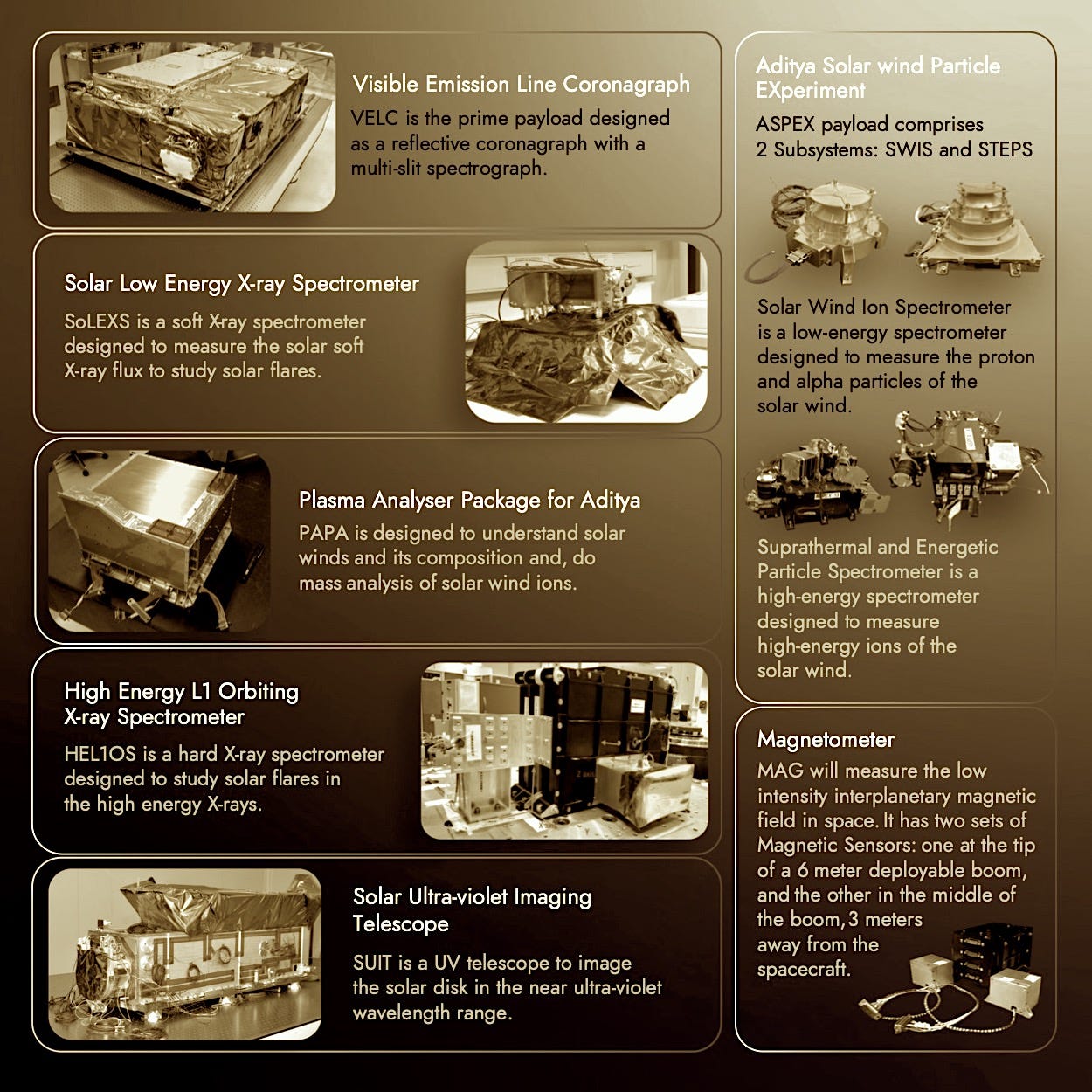 Visible Emission Line Coronagraph

VELC is the prime payload designed as a reflective coronagraph with a multi-slit spectrograph.

Solar Low Energy X-ray Spectrometer

SoLEXS is a soft X-ray spectrometer designed to measure the solar soft X-ray flux to study solar flares.

Plasma Analyser Package for Aditya

PAPA is designed to understand solar winds and its composition and, do mass analysis of solar wind ions.

High Energy L1 Orbiting X-ray Spectrometer

HEL1OS is a hard X-ray spectrometer designed to study solar flares in the high energy X-rays.

Solar Ultra-violet Imaging Telescope

SUIT is a UV telescope to image the solar disk in the near ultra-violet wavelength range.

Aditya Solar wind Particle EXperiment

ASPEX payload comprises 2 Subsystems: SWIS and STEPS

Solar Wind Ion Spectrometer is a low-energy spectrometer designed to measure the proton and alpha particles of the solar wind.

Suprathermal and Energetic Particle Spectrometer is a high-energy spectrometer designed to measure high-energy ions of the solar wind.

Magnetometer

MAG will measure the low intensity interplanetary magnetic field in space. It has two sets of Magnetic Sensors: one at the tip of a 6 meter deployable boom, and the other in the middle of the boom, 3 meters away from the spacecraft.