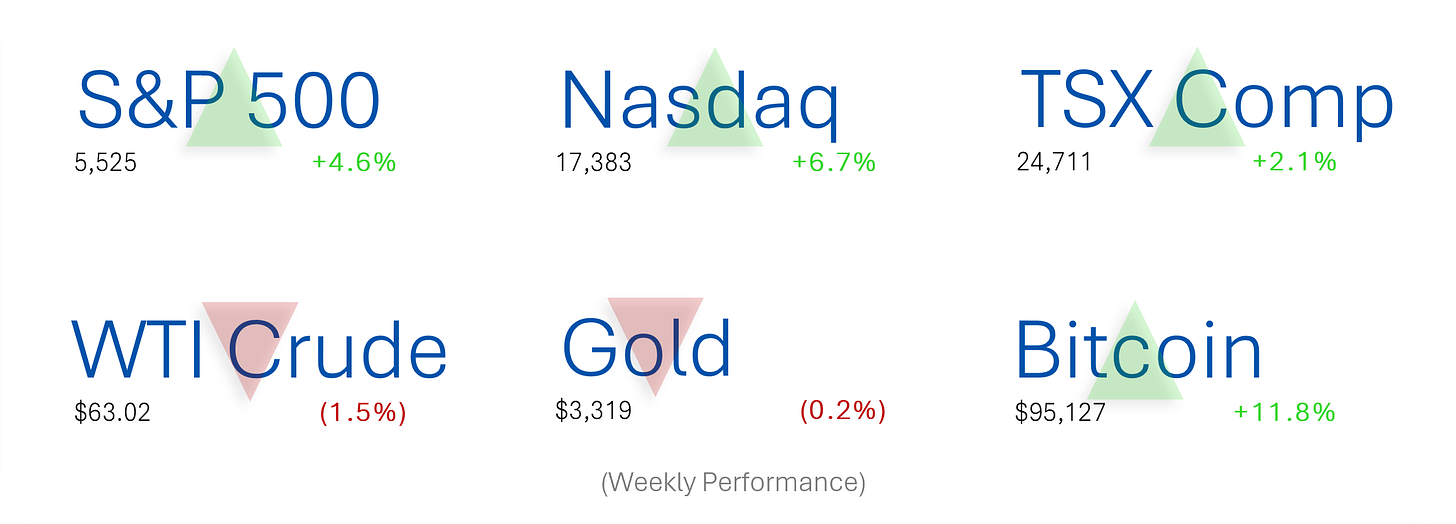 S&P 500
5,525 +4.6%

Nasdaq
17,383 +6.7%

TSX Comp
24,711 +2.1%

WTI Crude
$63.02 (1.5%)

Gold
$3,319 (0.2%)

Bitcoin
$95,127 +11.8%

(Weekly Performance)