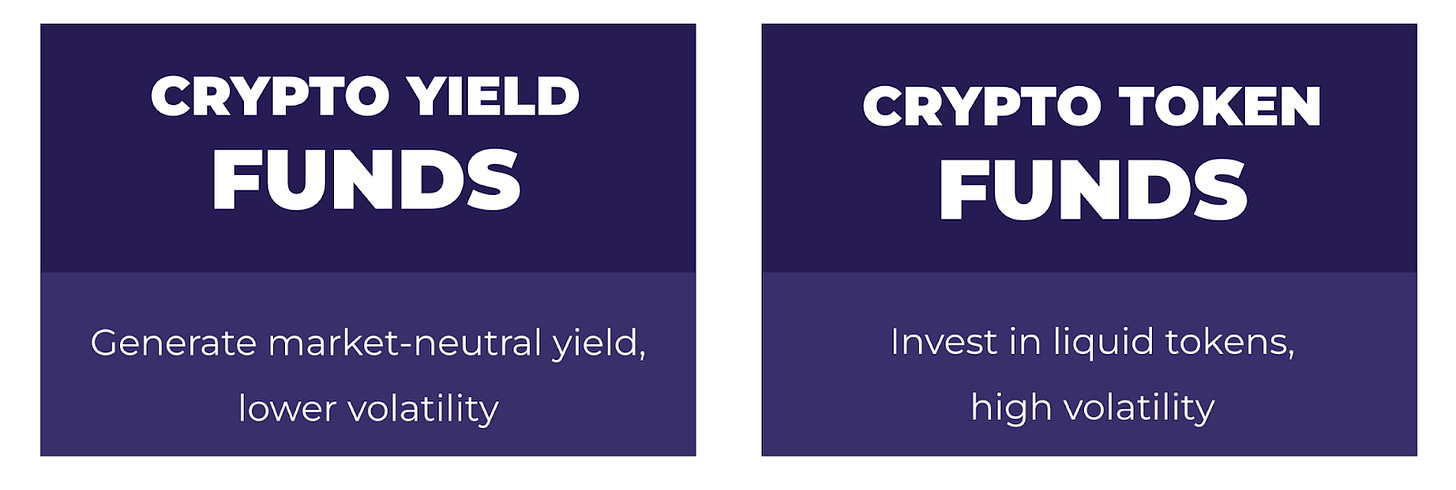 CRYPTO YIELD
FUNDS

Generate market-neutral yield, lower volatility

CRYPTO TOKEN
FUNDS

Invest in liquid tokens, high volatility