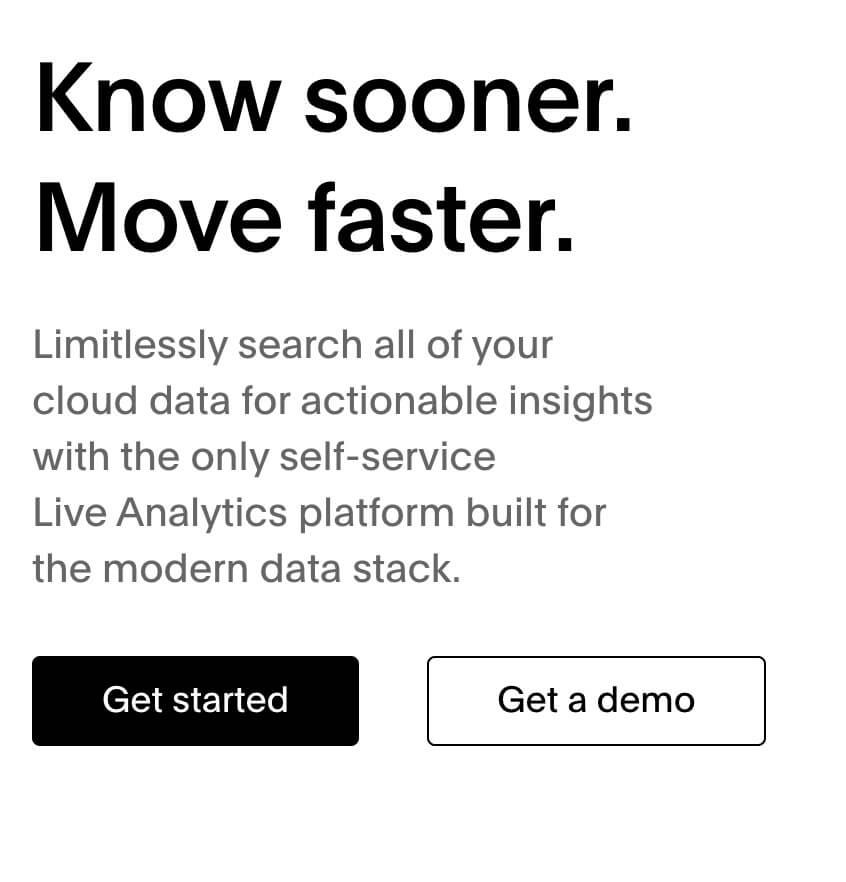 Know sooner.
Move faster.

Limitlessly search all of your cloud data for actionable insights with the only self-service Live Analytics platform built for the modern data stack.

Get started

Get a demo