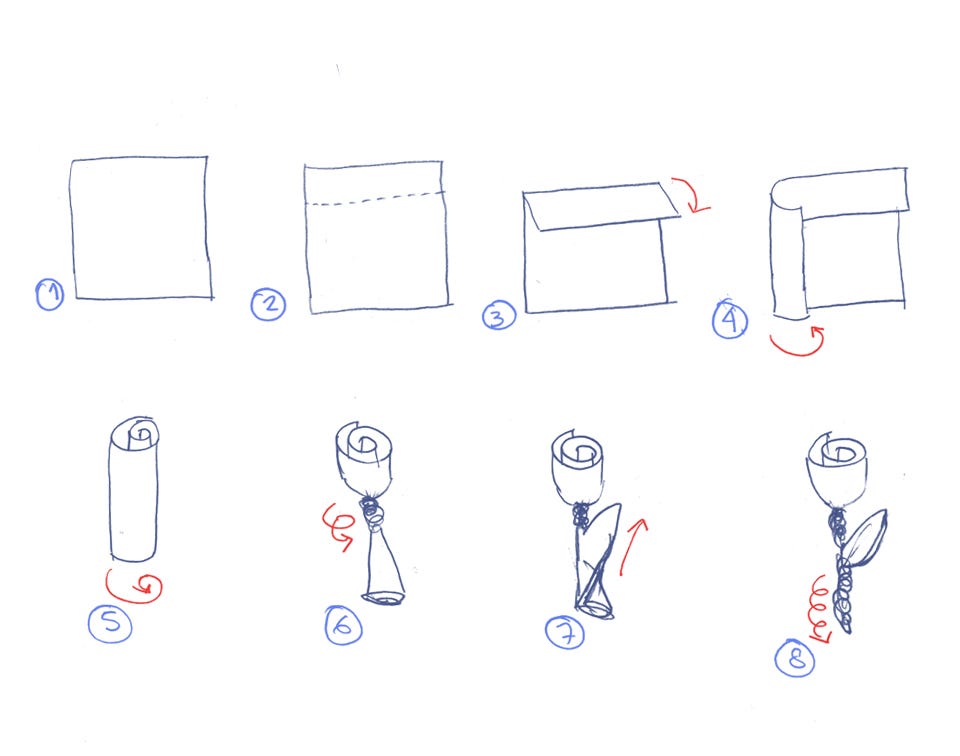 1
2
3
4
5
6
7
8